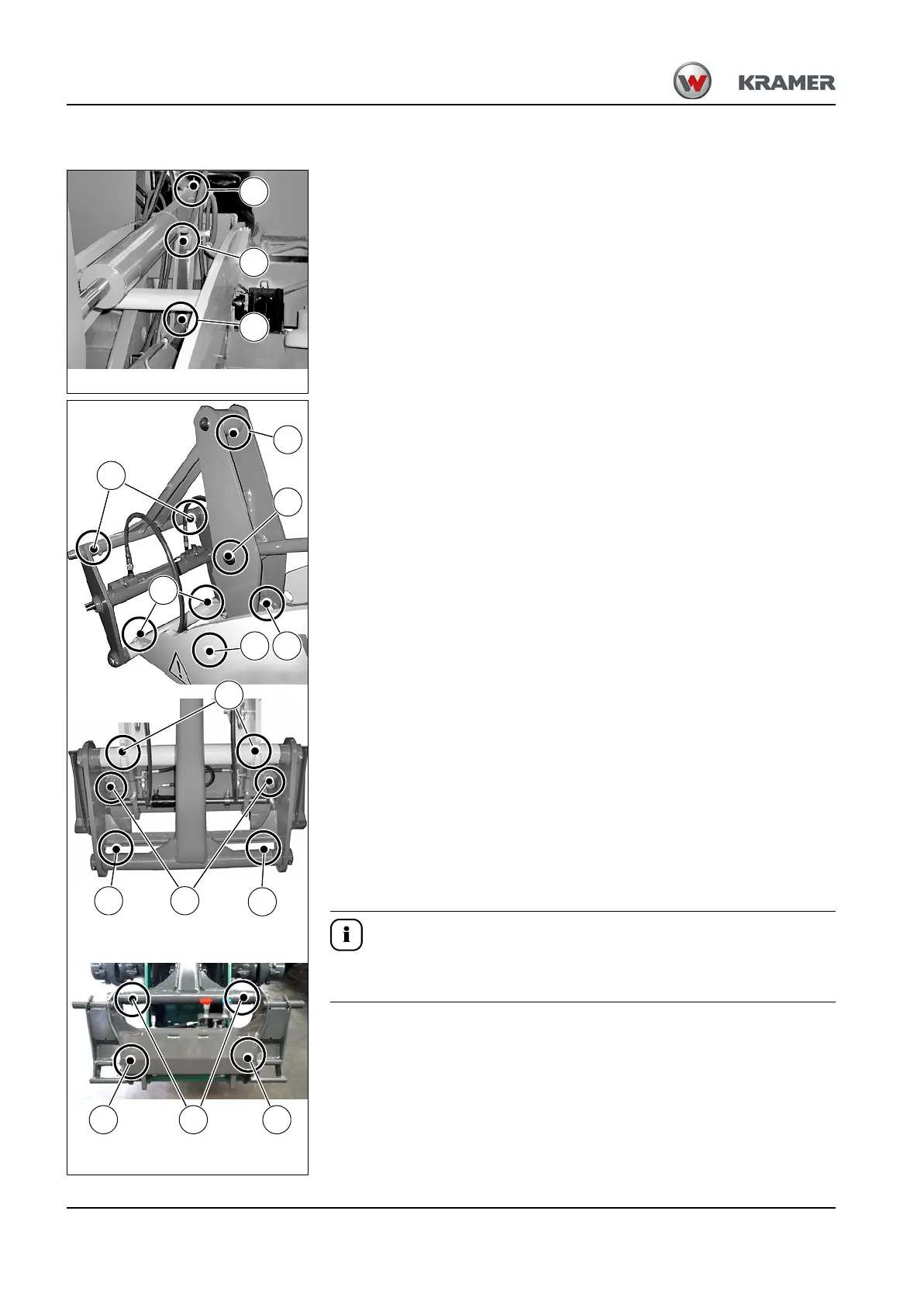 KRAMER