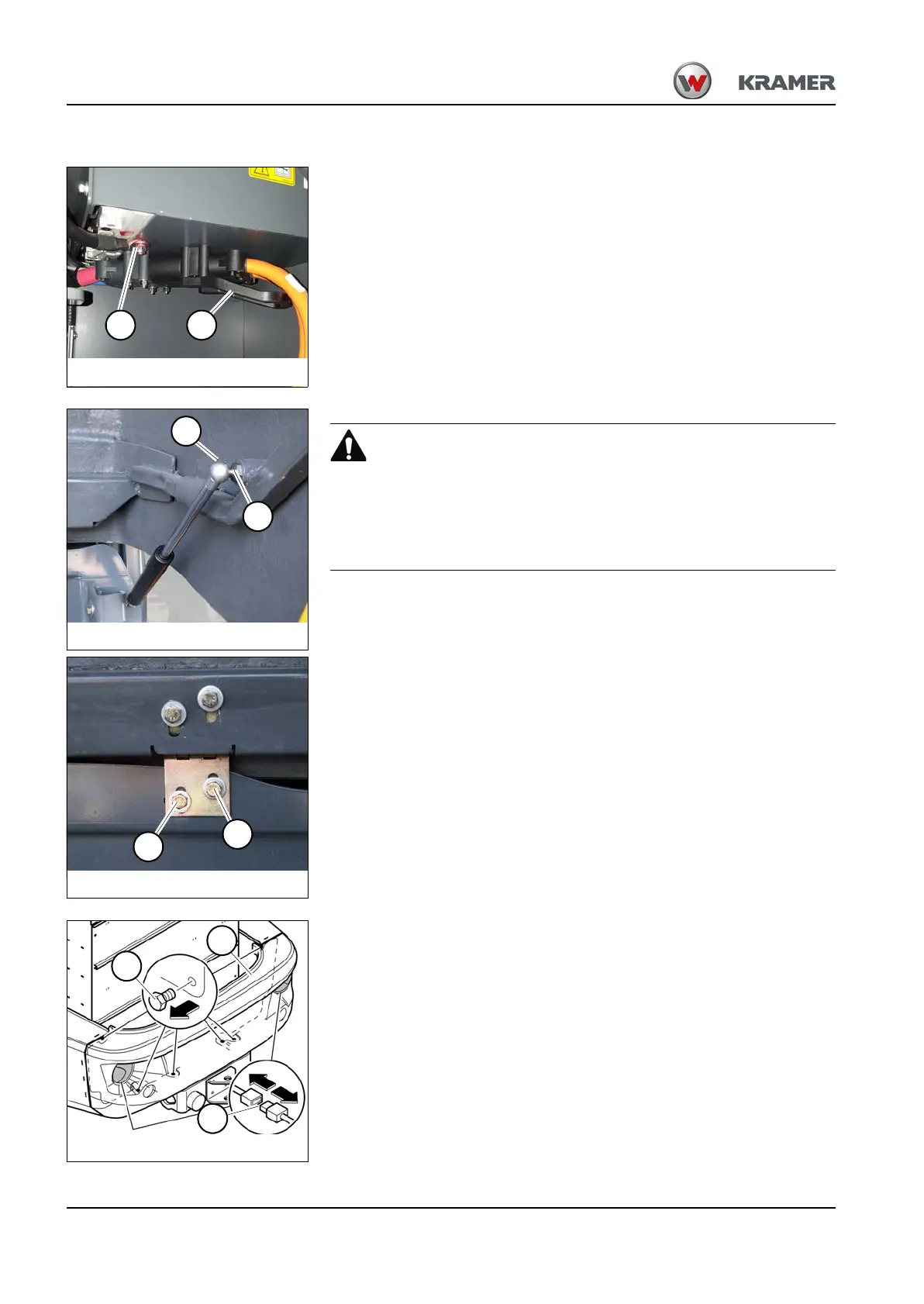 KRAMER