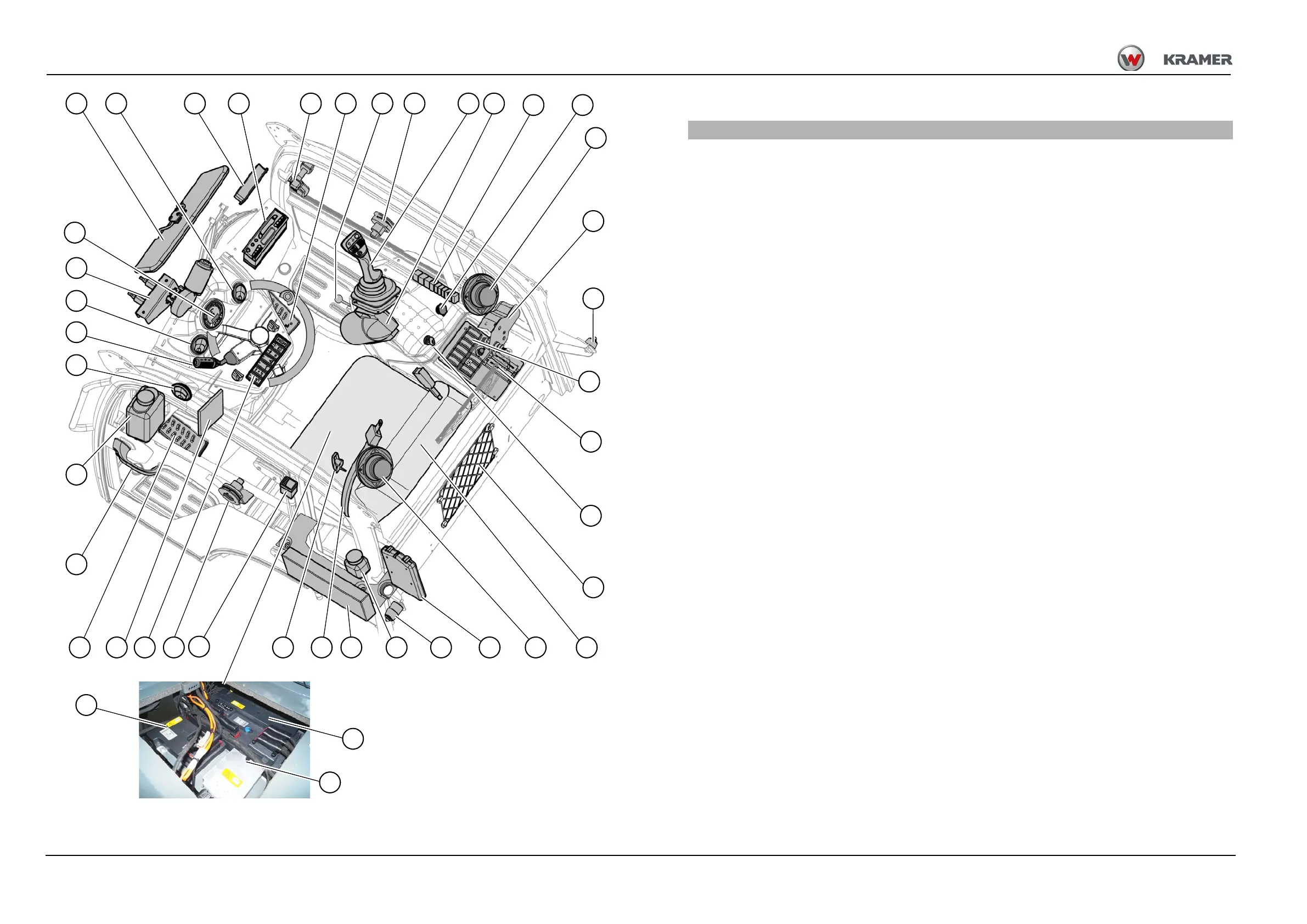 KRAMER