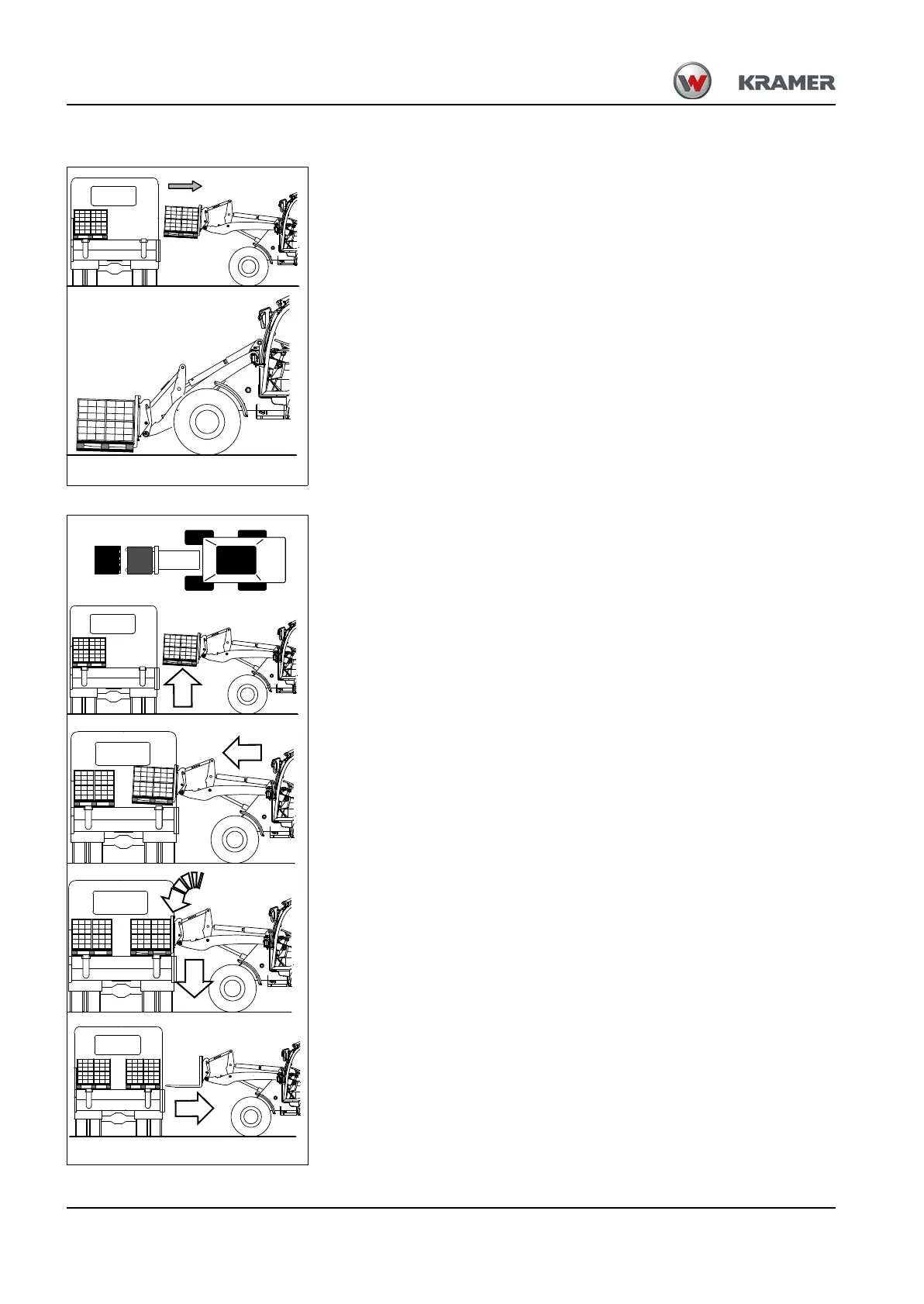 KRAMER