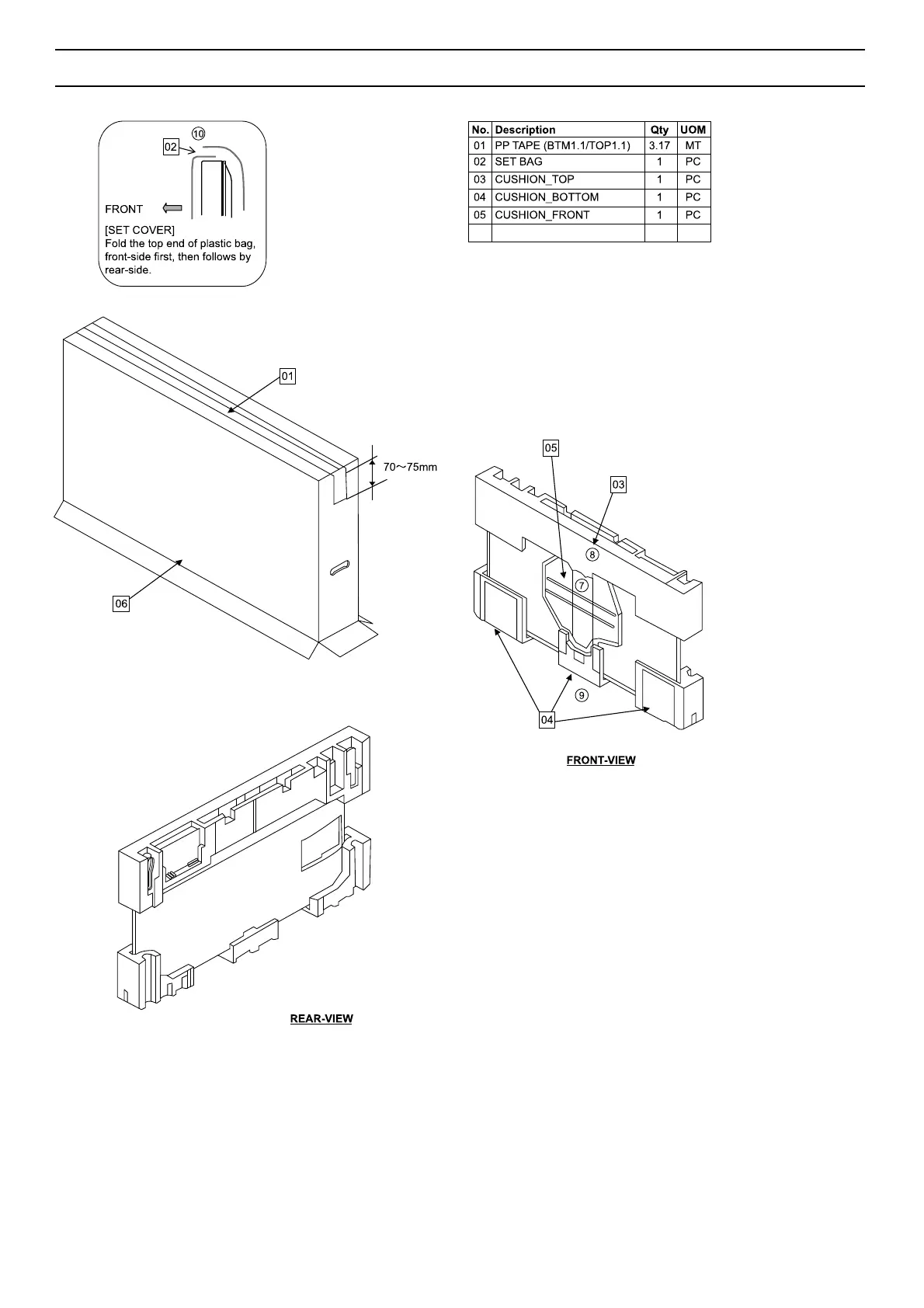 ⑩
02
FRONT
[SET COVER]
Fold the top end of plastic bag, front-side first, then follows by rear-side.

| No. | Description | Qty | UOM |
|---|---|---|---|
| 01 | PP TAPE (BTM1.1/TOP1.1) | 3.17 | MT |
| 02 | SET BAG | 1 | PC |
| 03 | CUSHION_TOP | 1 | PC |
| 04 | CUSHION_BOTTOM | 1 | PC |
| 05 | CUSHION_FRONT | 1 | PC |
| | | | |

01
70～75mm
06

05
03
⑧
⑦
⑨
04
FRONT-VIEW

REAR-VIEW