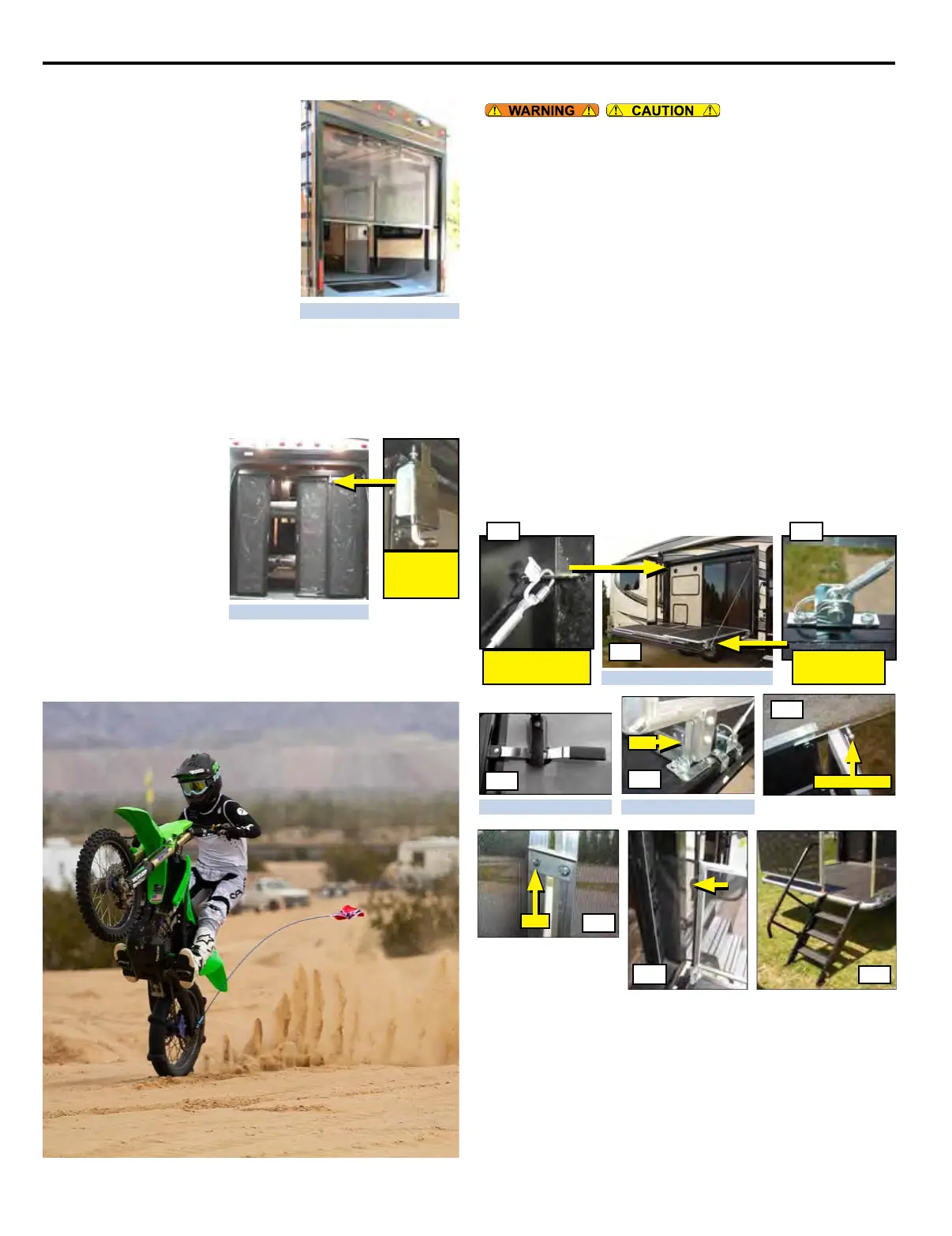 WARNING CAUTION