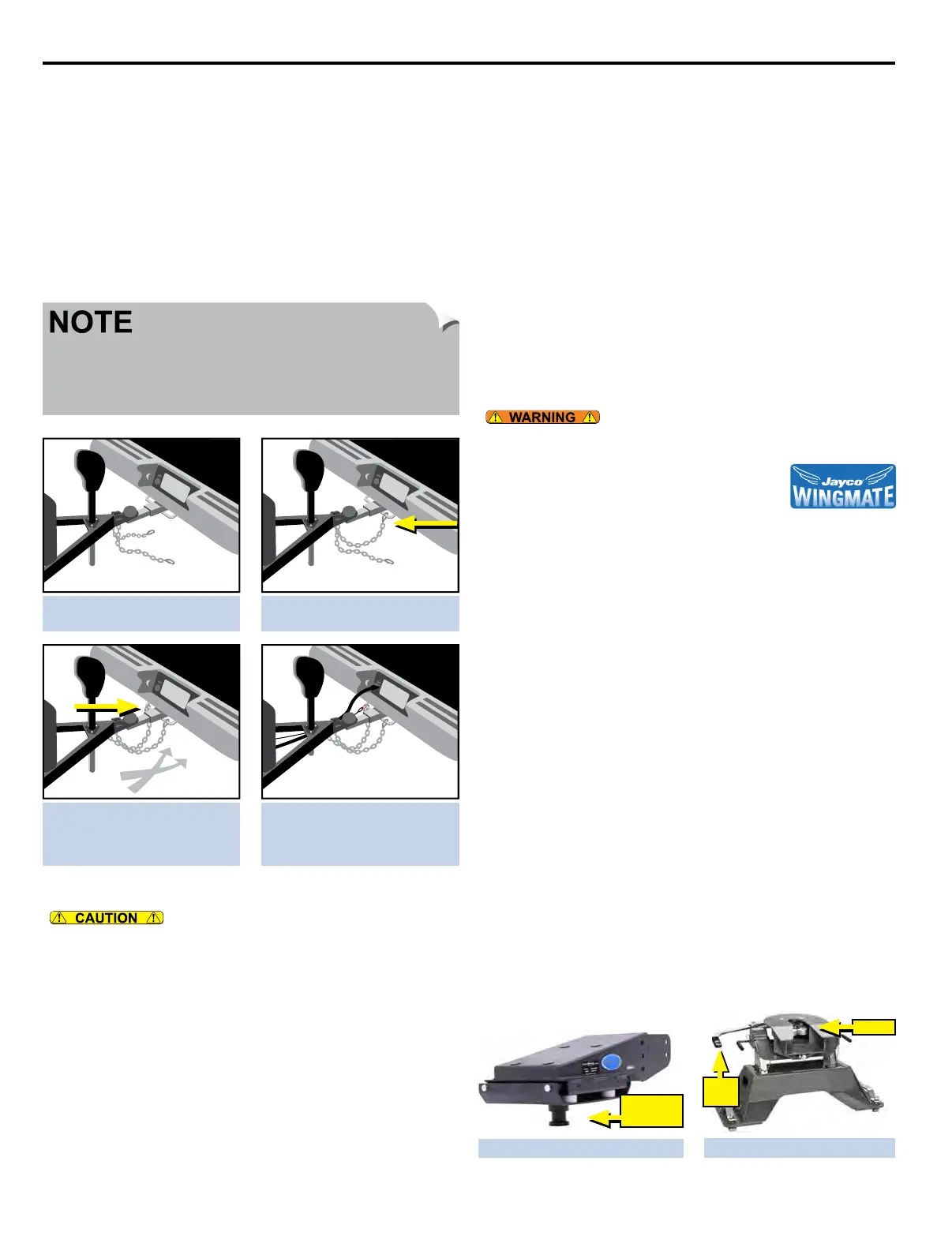 NOTE

WARNING

Jayco
WINGMATE

CAUTION