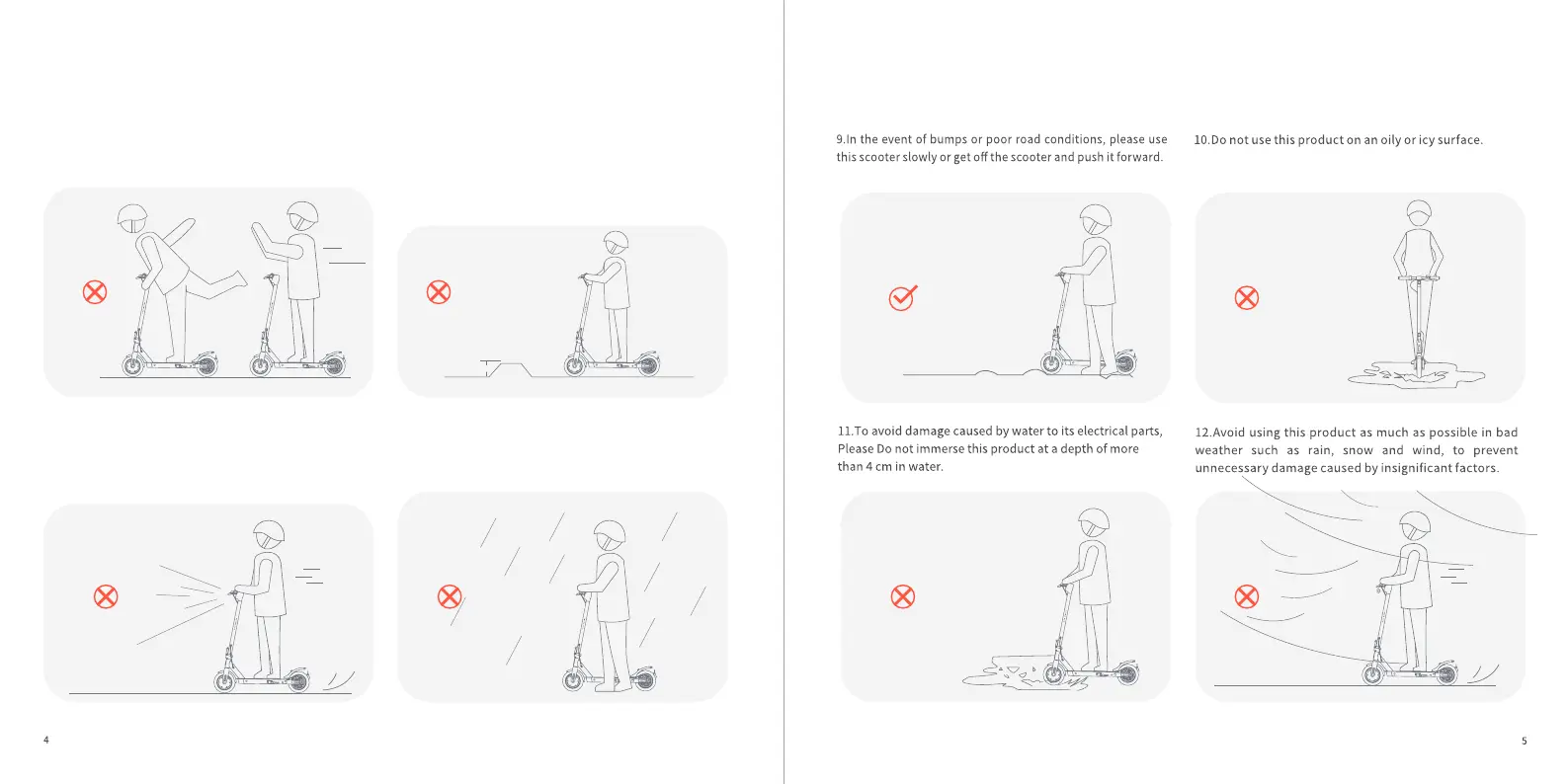 4

9.In the event of bumps or poor road conditions, please use this scooter slowly or get off the scooter and push it forward.

10.Do not use this product on an oily or icy surface.

11.To avoid damage caused by water to its electrical parts, Please Do not immerse this product at a depth of more than 4 cm in water.

12.Avoid using this product as much as possible in bad weather such as rain, snow and wind, to prevent unnecessary damage caused by insignificant factors.

5