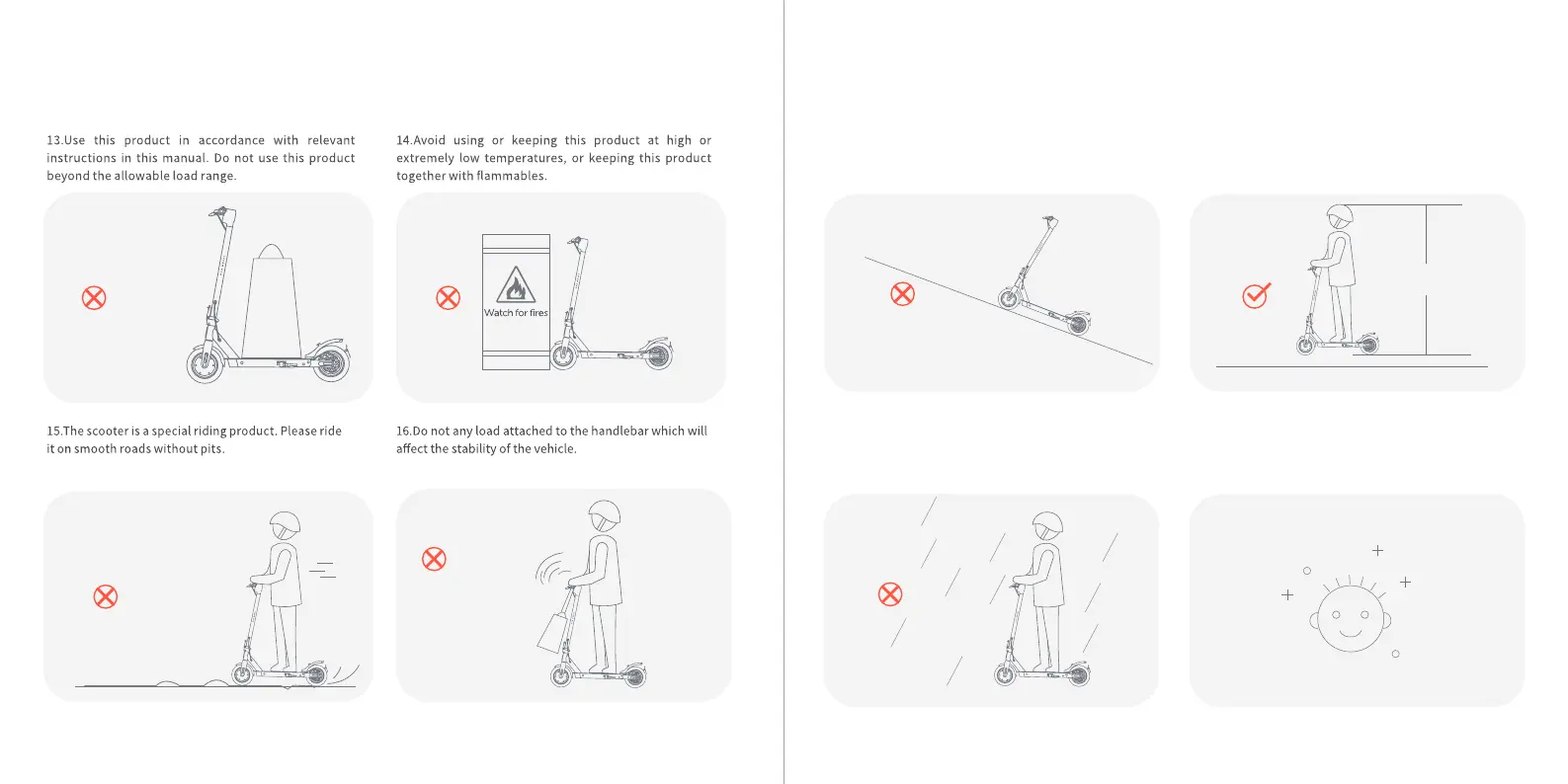 13.Use this product in accordance with relevant instructions in this manual. Do not use this product beyond the allowable load range.

14.Avoid using or keeping this product at high or extremely low temperatures, or keeping this product together with flammables.

Watch for fires

15.The scooter is a special riding product. Please ride it on smooth roads without pits.

16.Do not any load attached to the handlebar which will affect the stability of the vehicle.