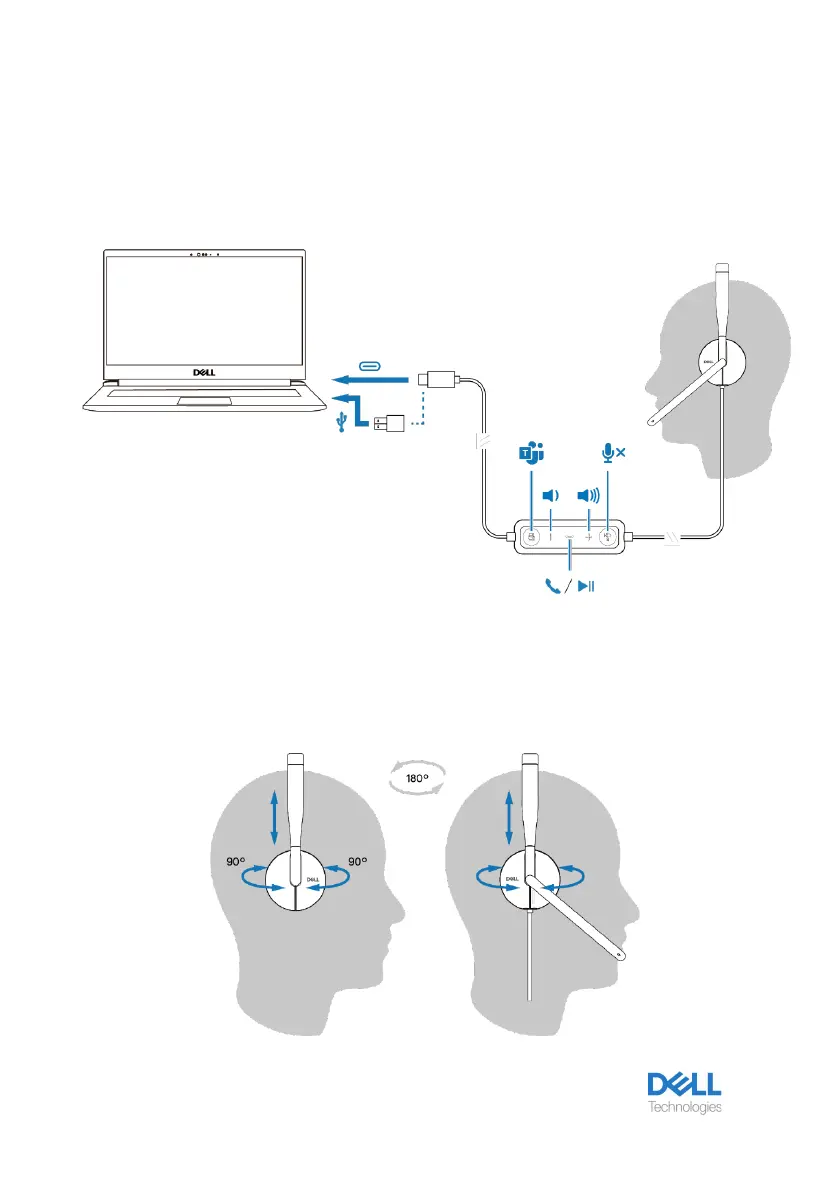 DELL

DELL

180°

90°

90°

DELL

DELL

DELL
Technologies