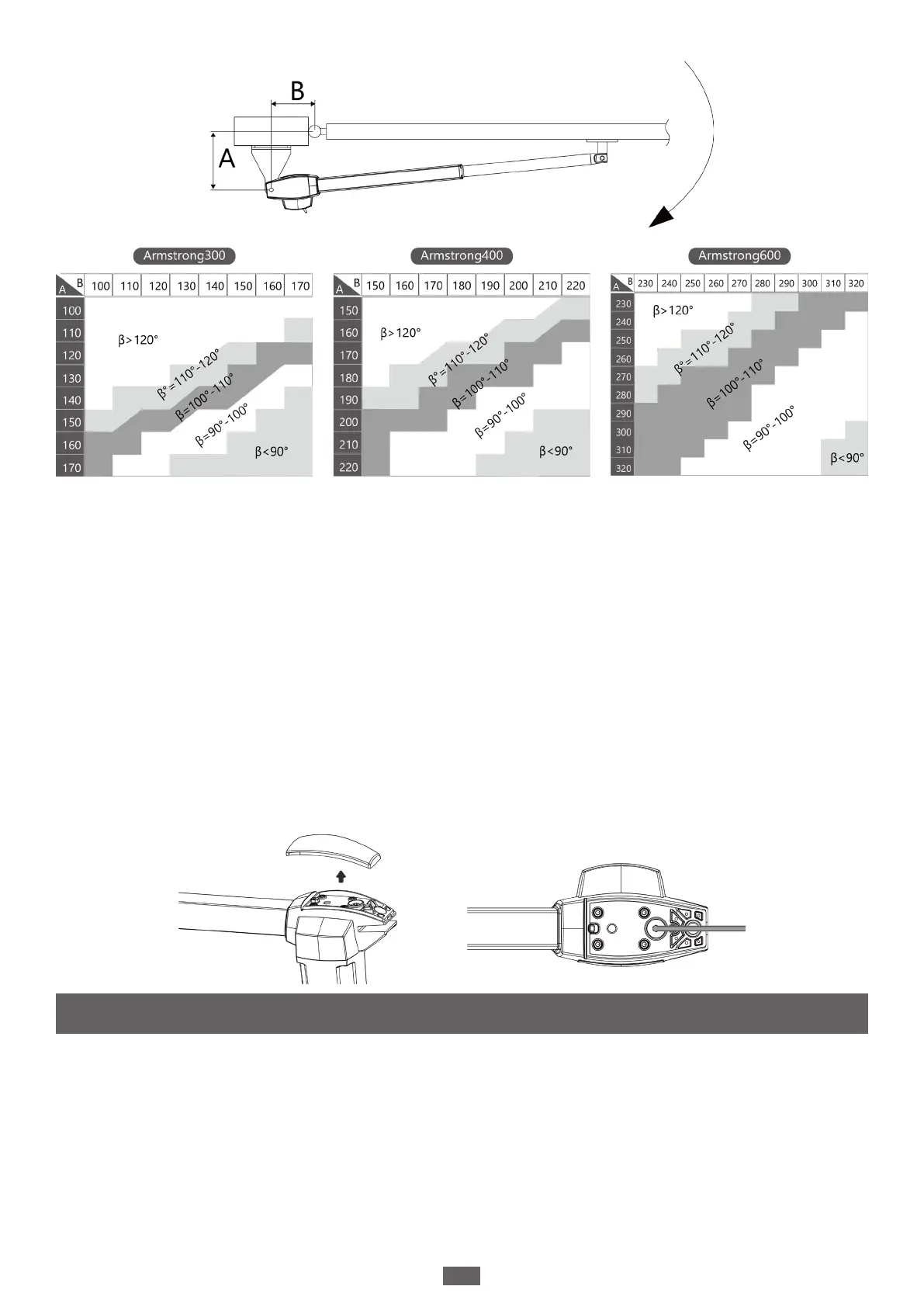 B

A

Armstrong300

| A \ B | 100 | 110 | 120 | 130 | 140 | 150 | 160 | 170 |
|---|---|---|---|---|---|---|---|---|
| 100 | | | | | | | | |
| 110 | | | | | | | | |
| 120 | | | | | | | | |
| 130 | | | | | | | | |
| 140 | | | | | | | | |
| 150 | | | | | | | | |
| 160 | | | | | | | | |
| 170 | | | | | | | | |

β>120°

β°=110°-120°

β=100°-110°

β=90°-100°

β<90°

Armstrong400

| A \ B | 150 | 160 | 170 | 180 | 190 | 200 | 210 | 220 |
|---|---|---|---|---|---|---|---|---|
| 150 | | | | | | | | |
| 160 | | | | | | | | |
| 170 | | | | | | | | |
| 180 | | | | | | | | |
| 190 | | | | | | | | |
| 200 | | | | | | | | |
| 210 | | | | | | | | |
| 220 | | | | | | | | |

β>120°

β°=110°-120°

β=100°-110°

β=90°-100°

β<90°

Armstrong600

| A \ B | 230 | 240 | 250 | 260 | 270 | 280 | 290 | 300 | 310 | 320 |
|---|---|---|---|---|---|---|---|---|---|---|
| 230 | | | | | | | | | | |
| 240 | | | | | | | | | | |
| 250 | | | | | | | | | | |
| 260 | | | | | | | | | | |
| 270 | | | | | | | | | | |
| 280 | | | | | | | | | | |
| 290 | | | | | | | | | | |
| 300 | | | | | | | | | | |
| 310 | | | | | | | | | | |
| 320 | | | | | | | | | | |

β>120°

β°=110°-120°

β=100°-110°

β=90°-100°

β<90°