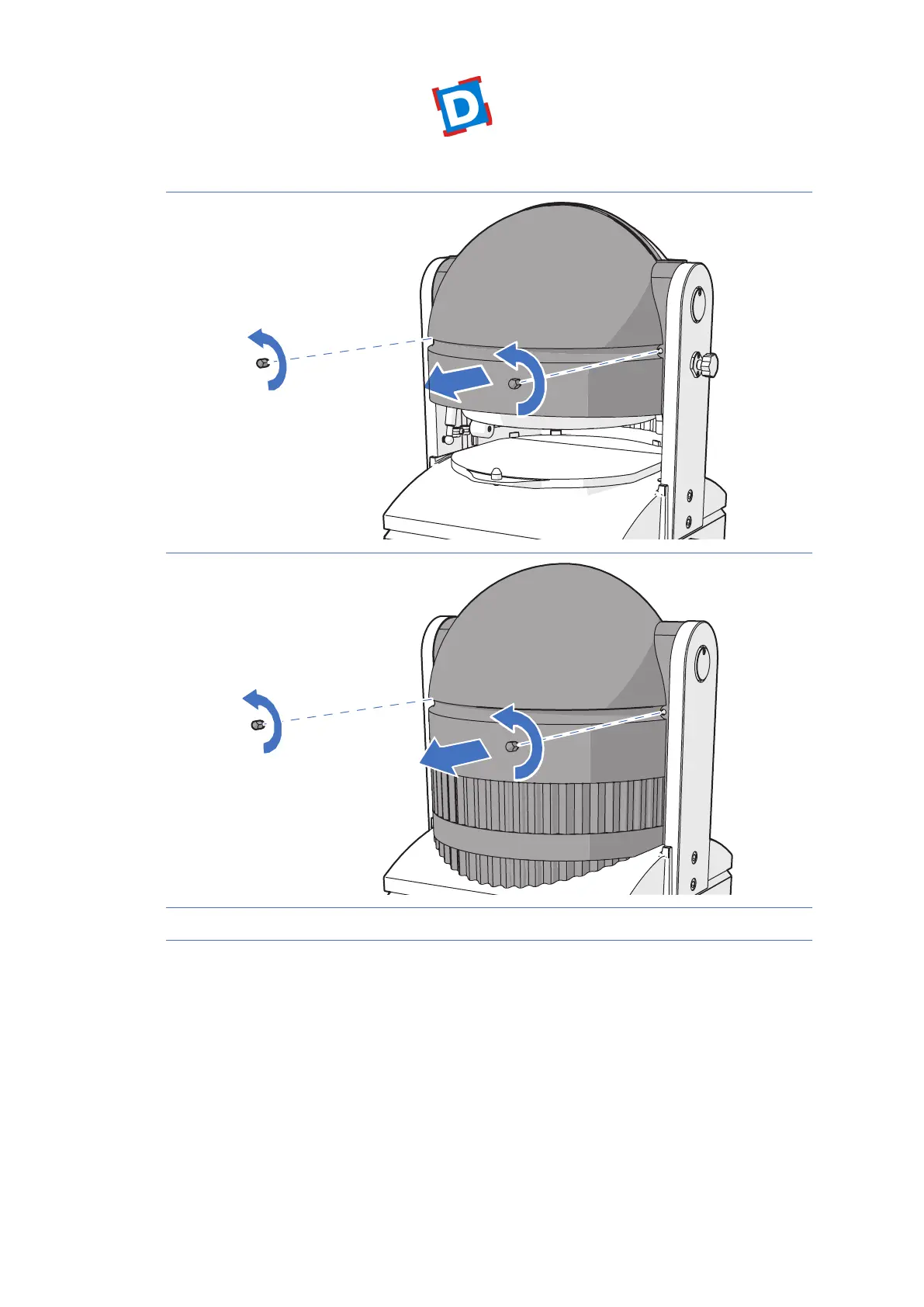 D