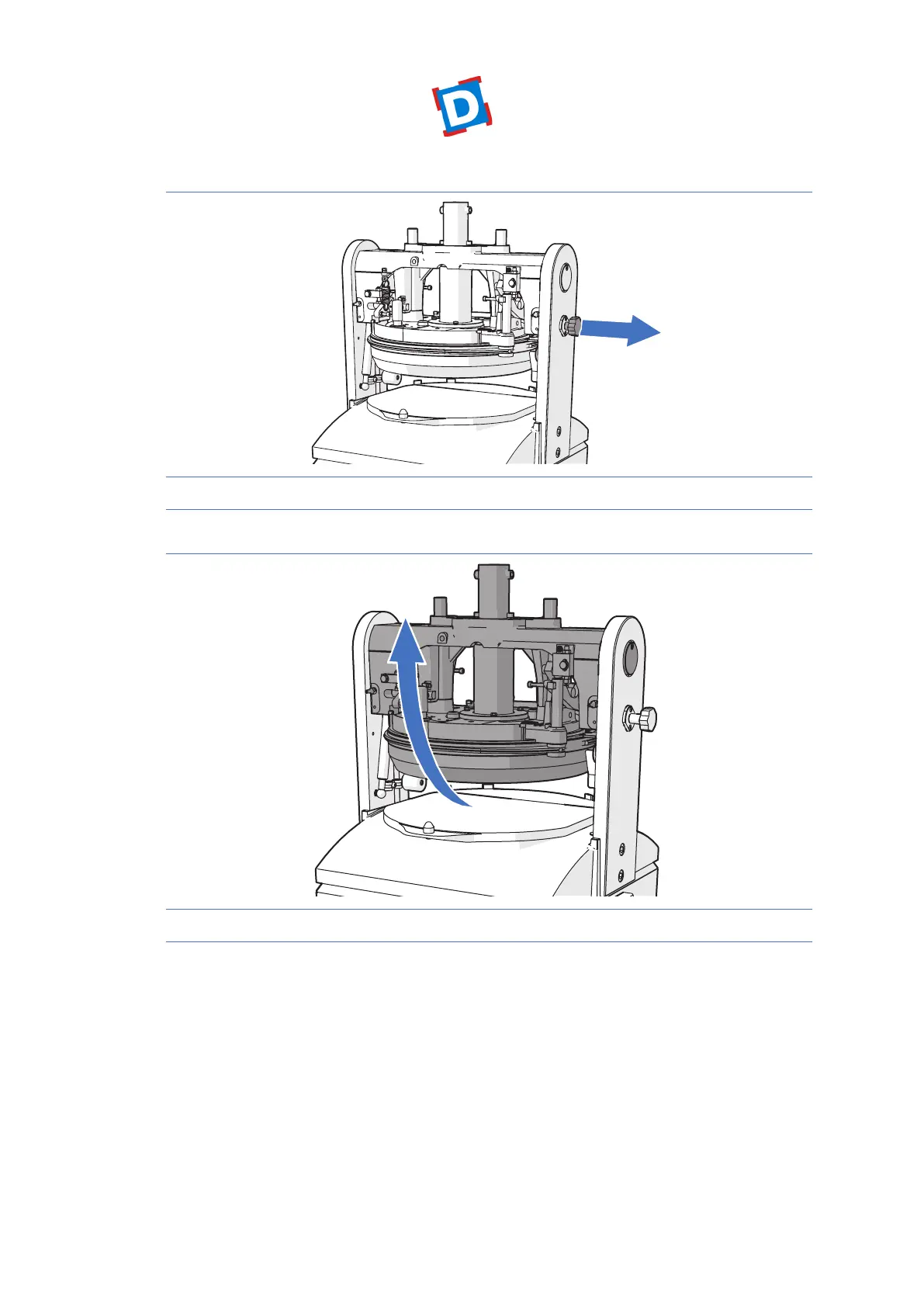 D