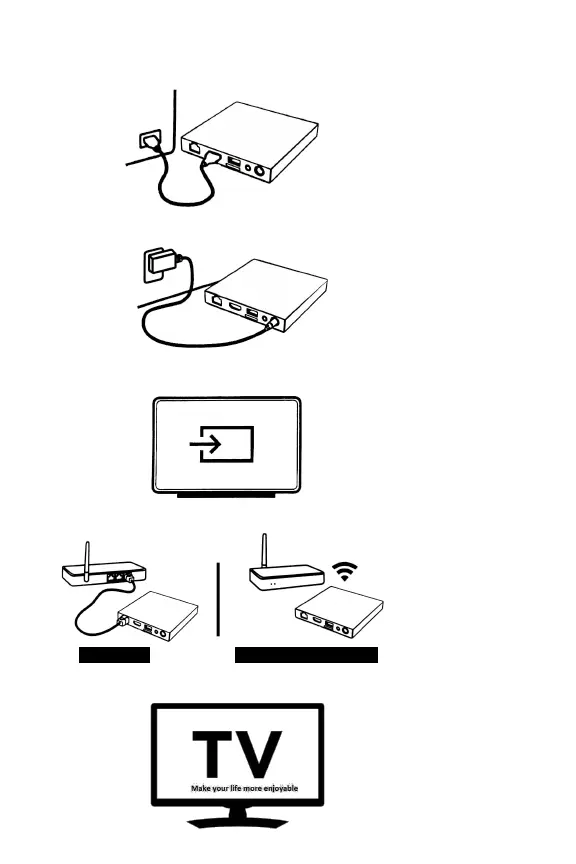 TV
Make your life more enjoyable