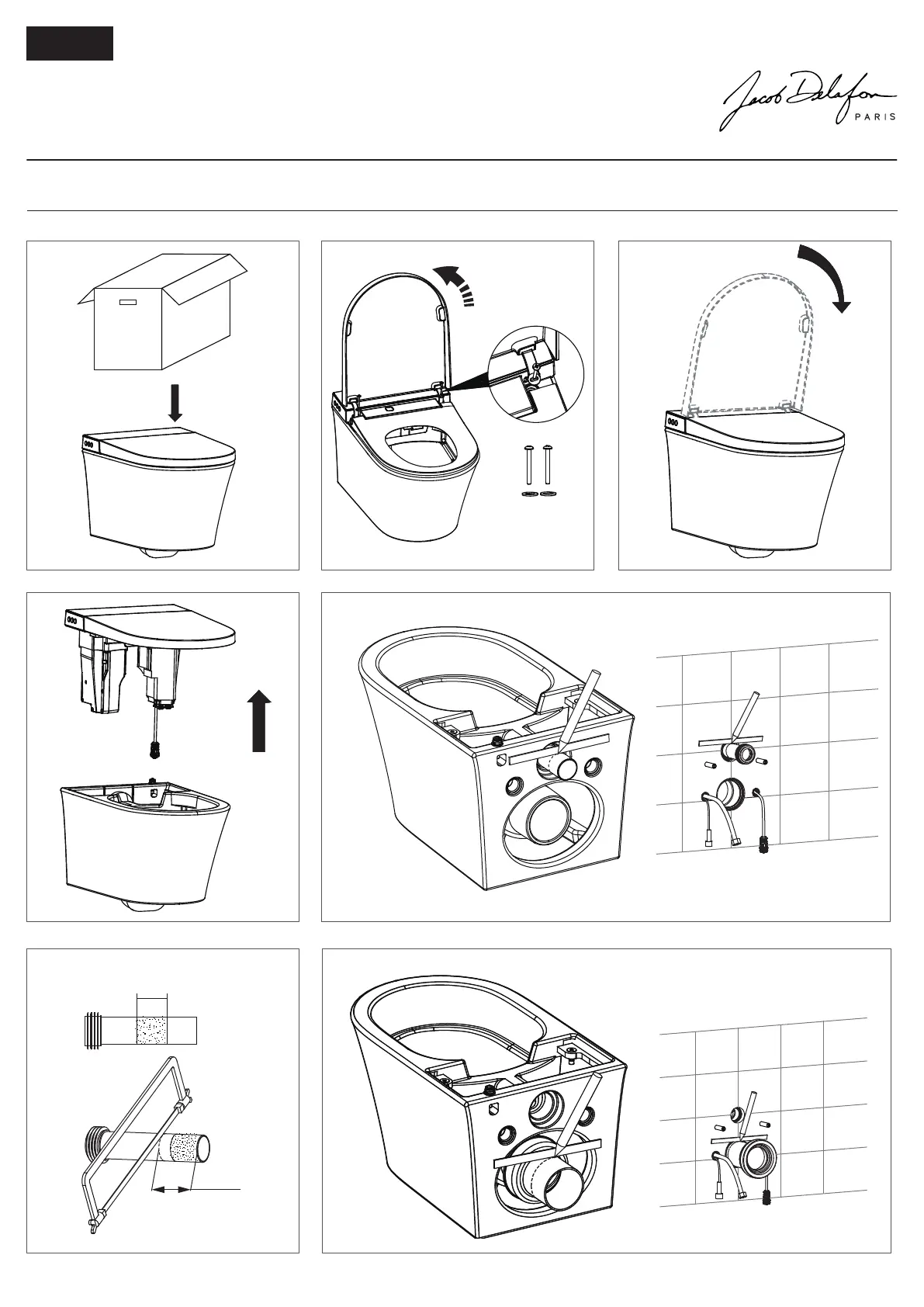 Jacob Delafon
PARIS