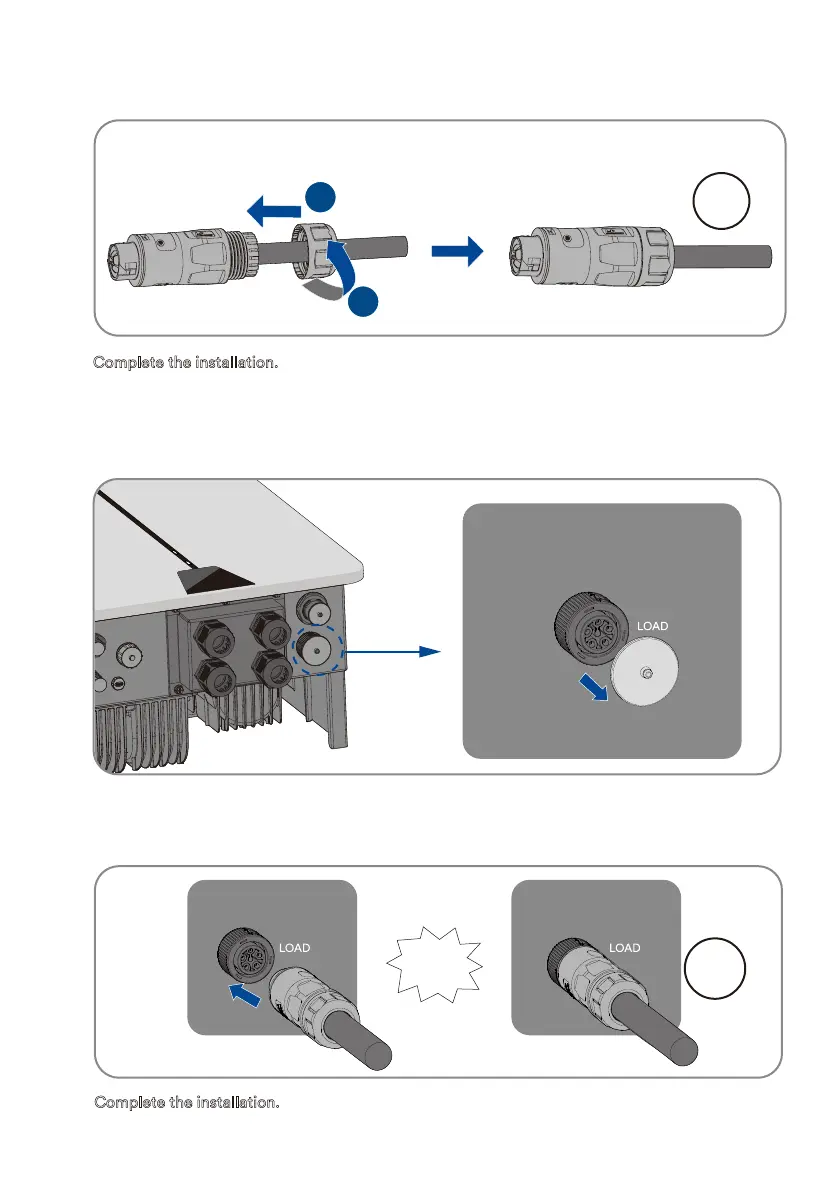 Complete the installation.

LOAD

LOAD

LOAD

Complete the installation.