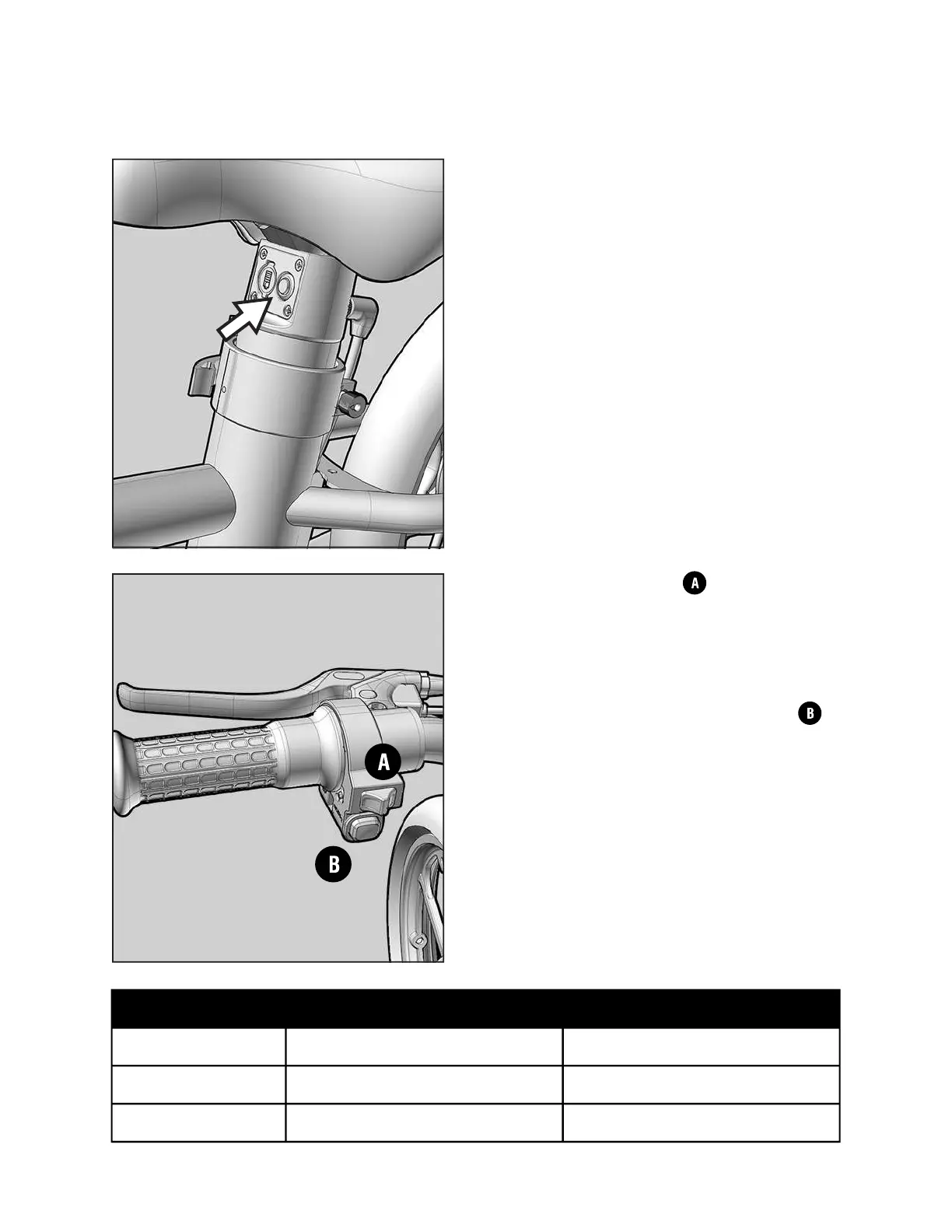 A

B

A

B