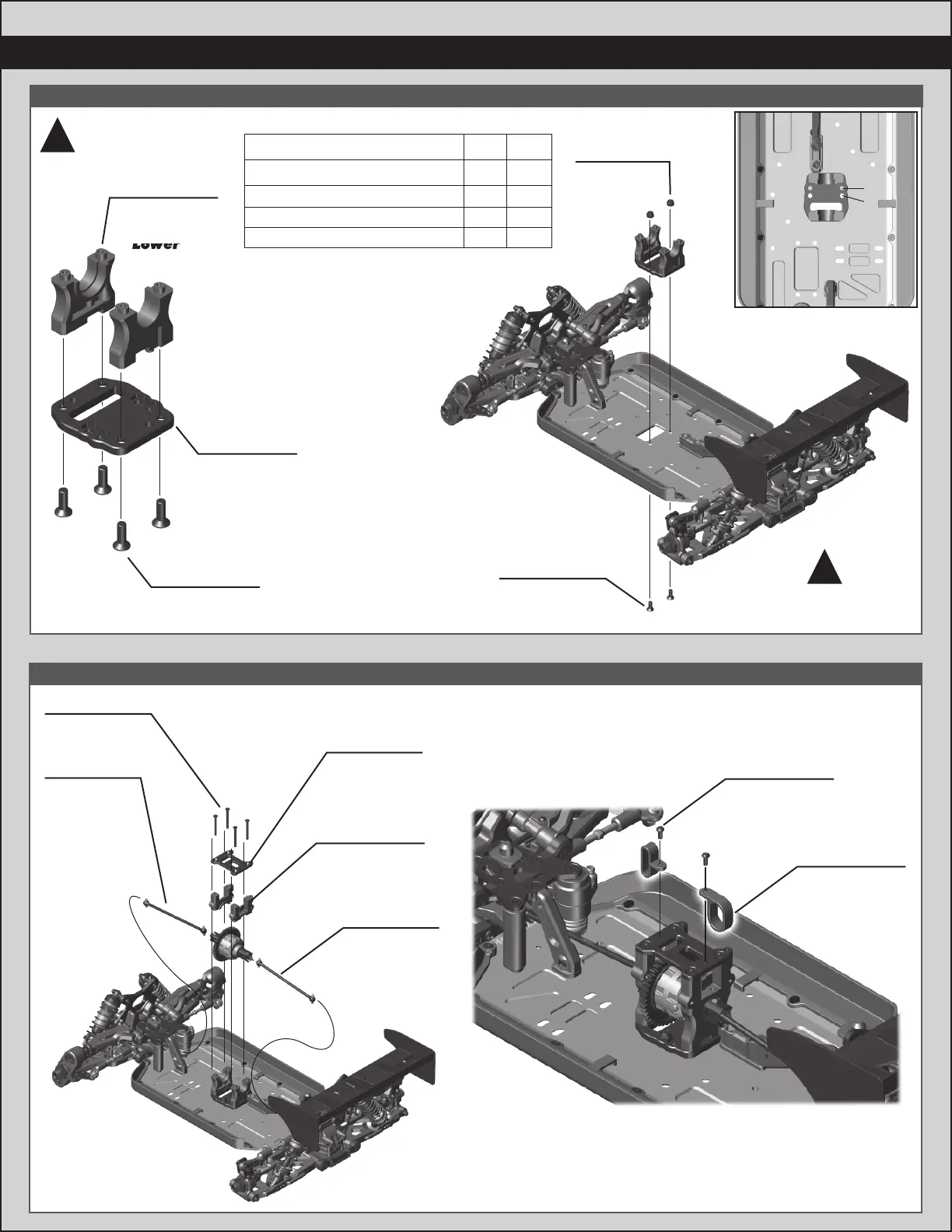 Lower