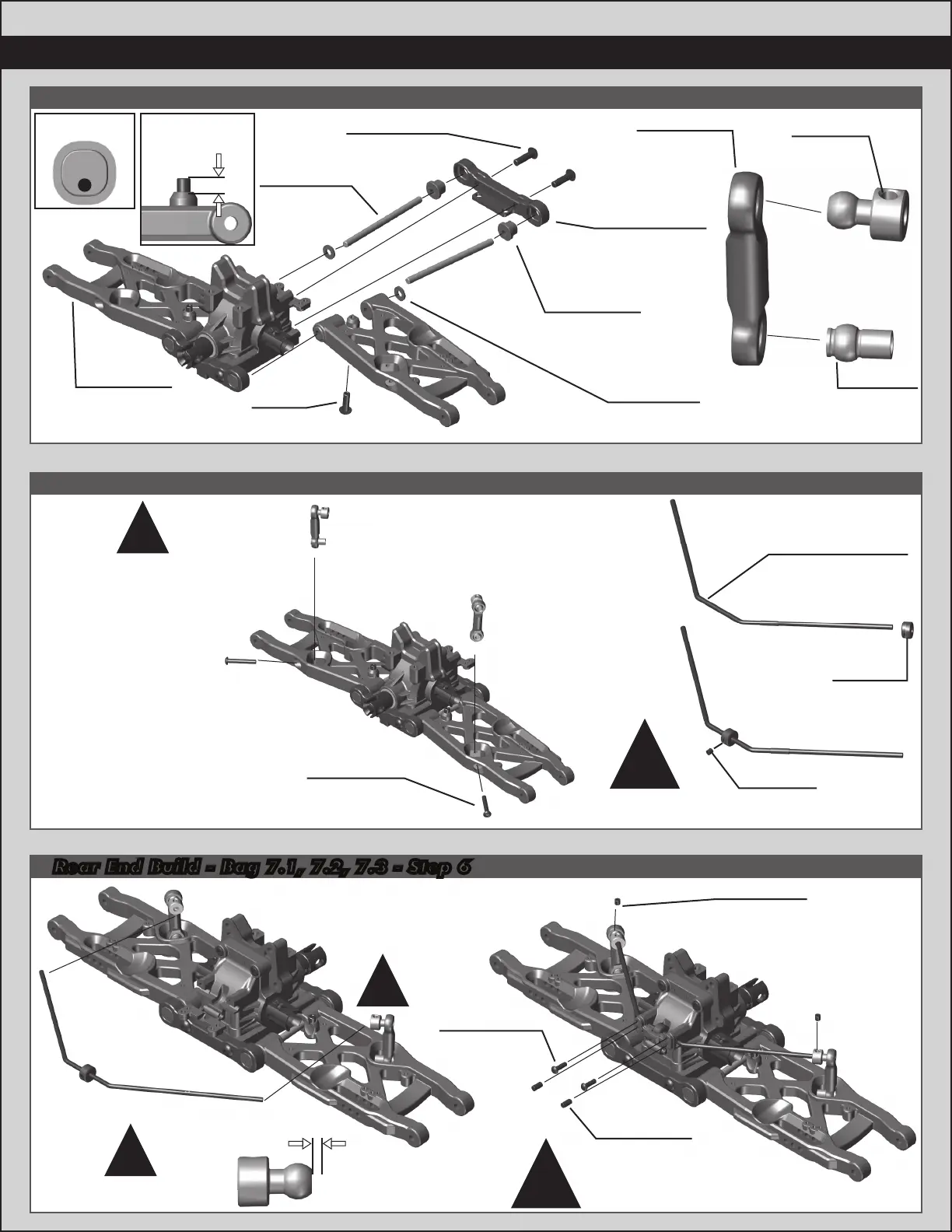 Rear End Build - Bag 7.1, 7.2, 7.3 - Step 6