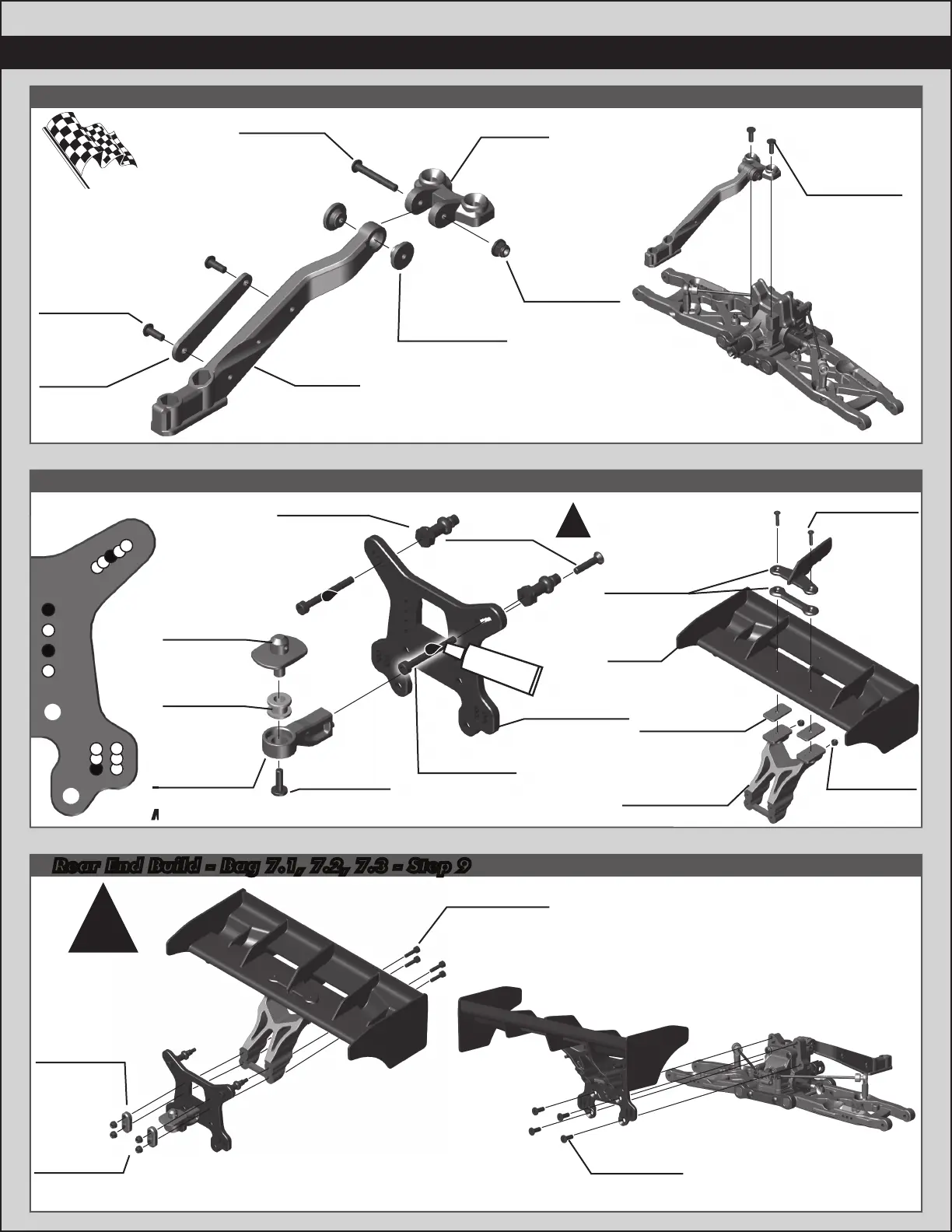 Rear End Build - Bag 7.1, 7.2, 7.3 - Step 9