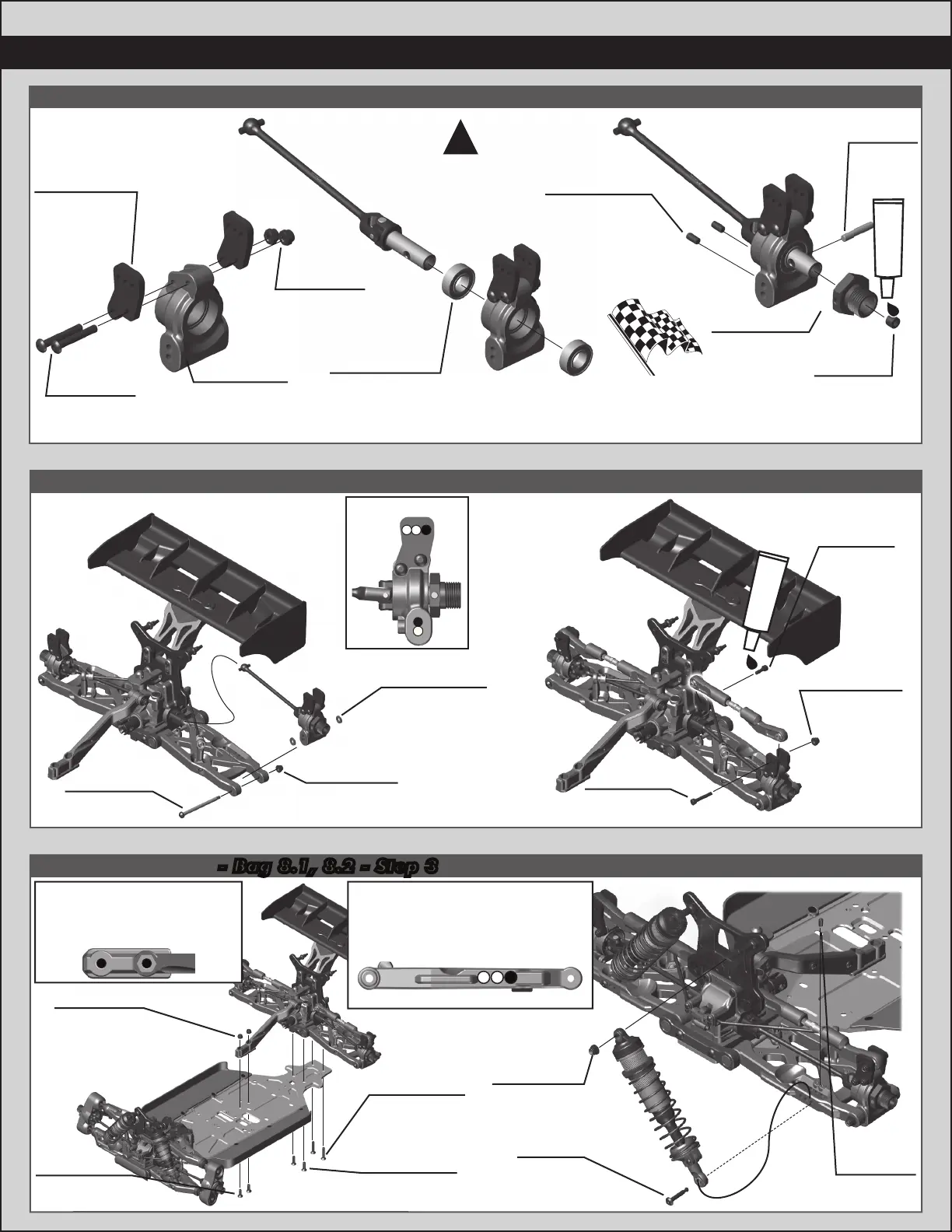 - Bag 8.1, 8.2 - Step 3