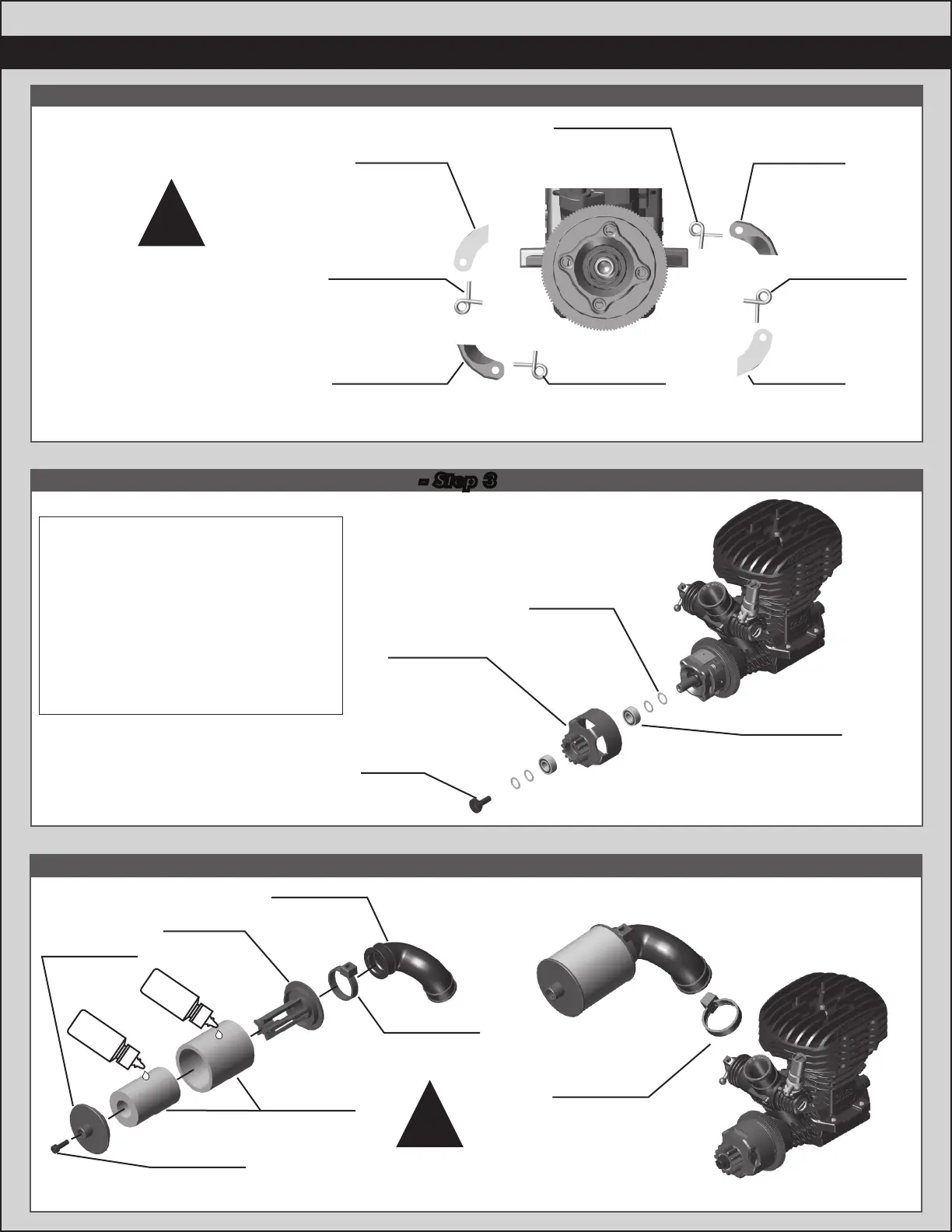 - Step 3