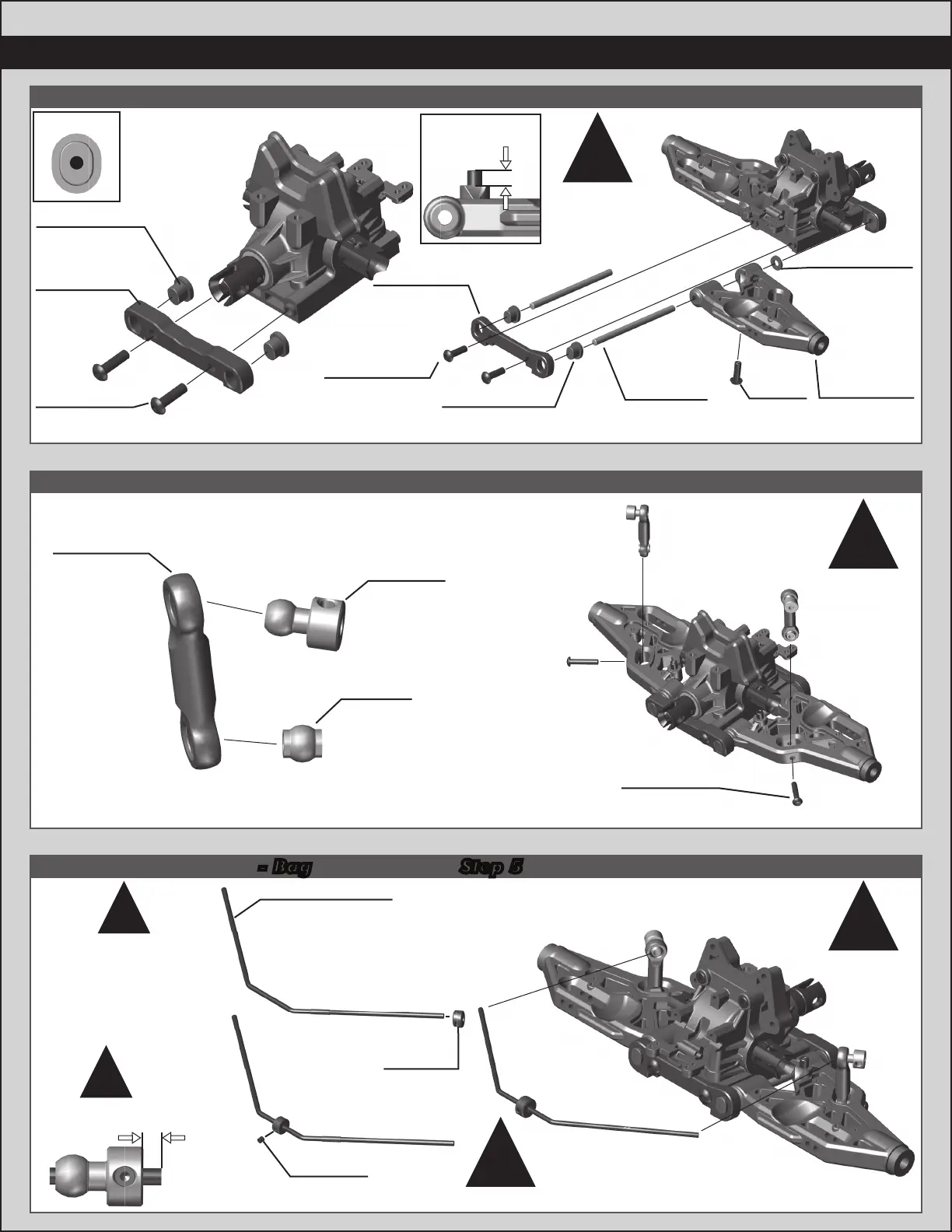 - Bag Step 5