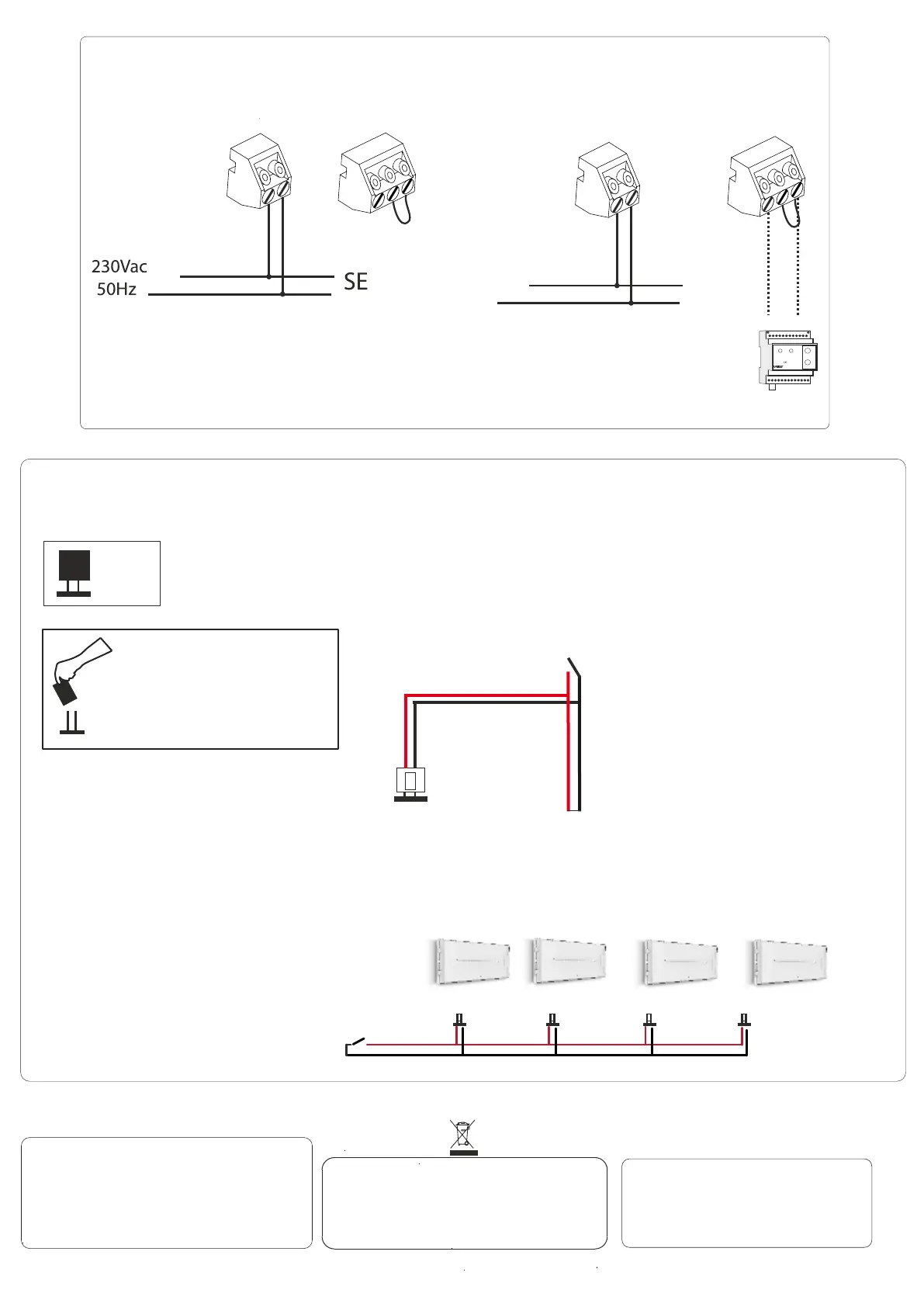 230Vac
50Hz
SE