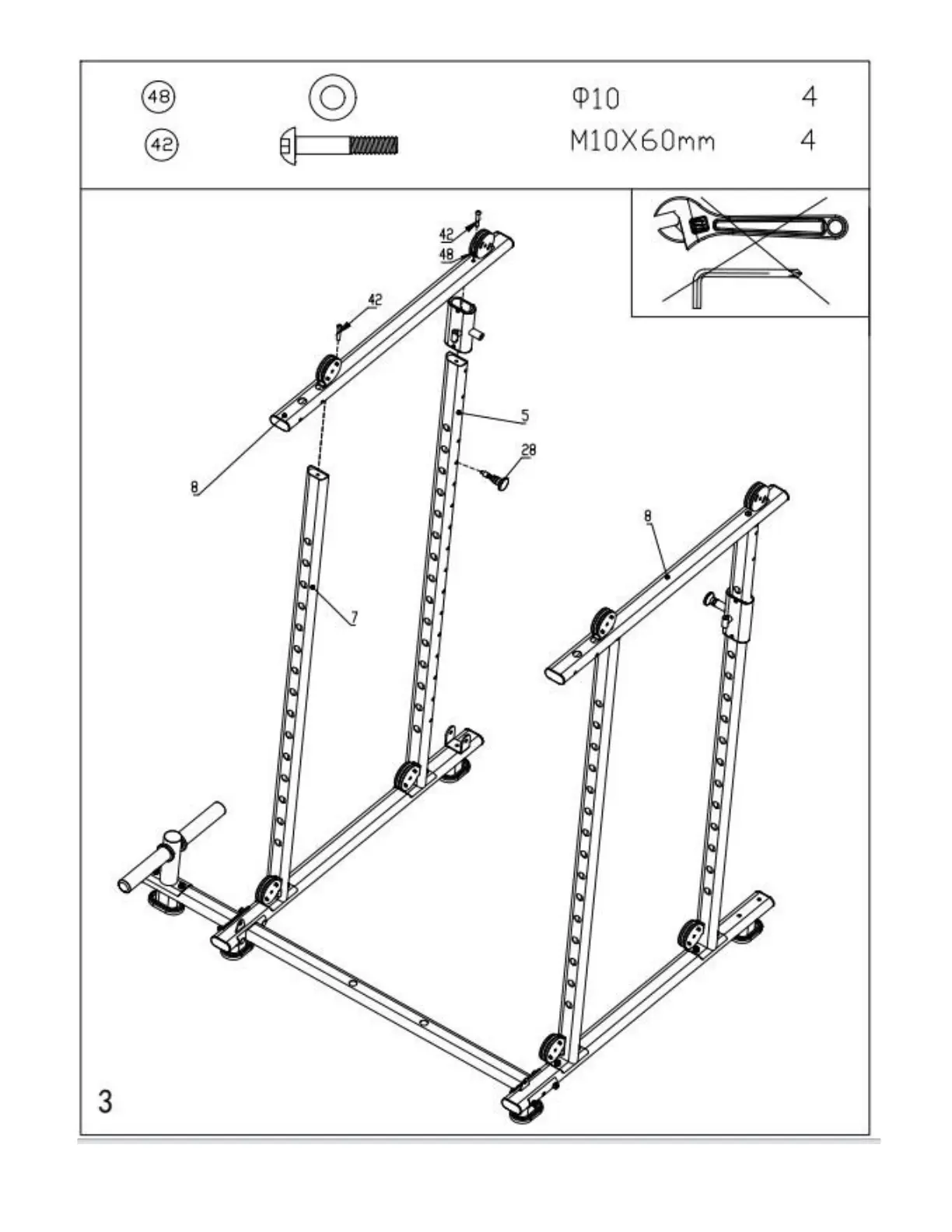 48 Φ10 4
42 M10X60mm 4

42
48
42
5
28
8
8
7

3