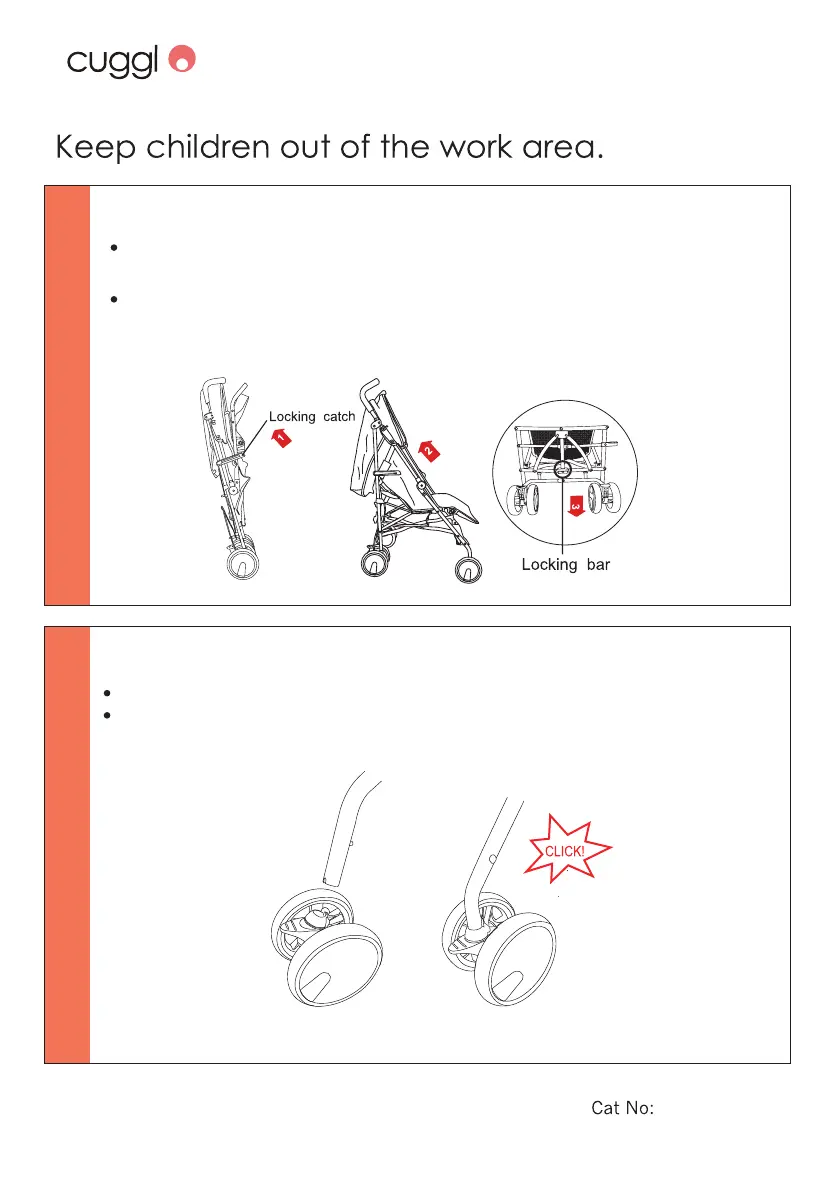 cuggl

Keep children out of the work area.

Locking catch

1

2

3

Locking bar

CLICK!

Cat No: