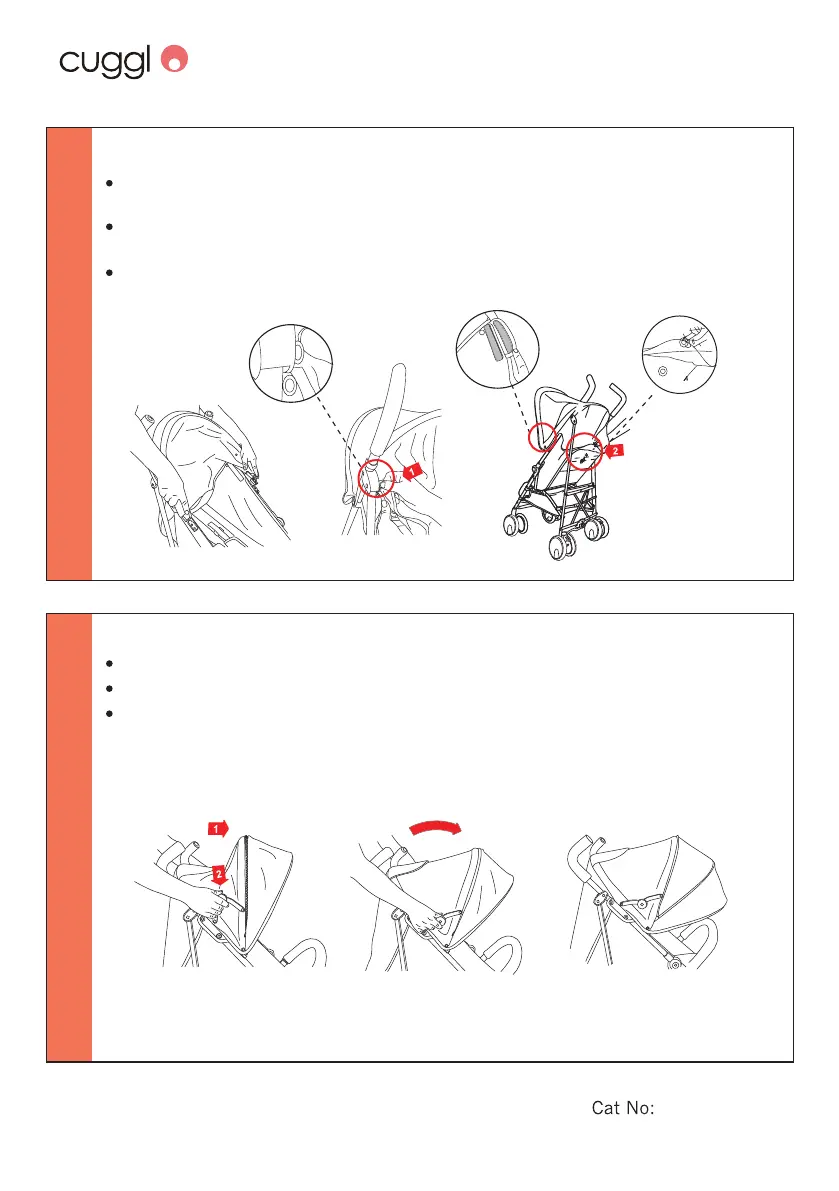 cuggl

1

2

1

2

Cat No: