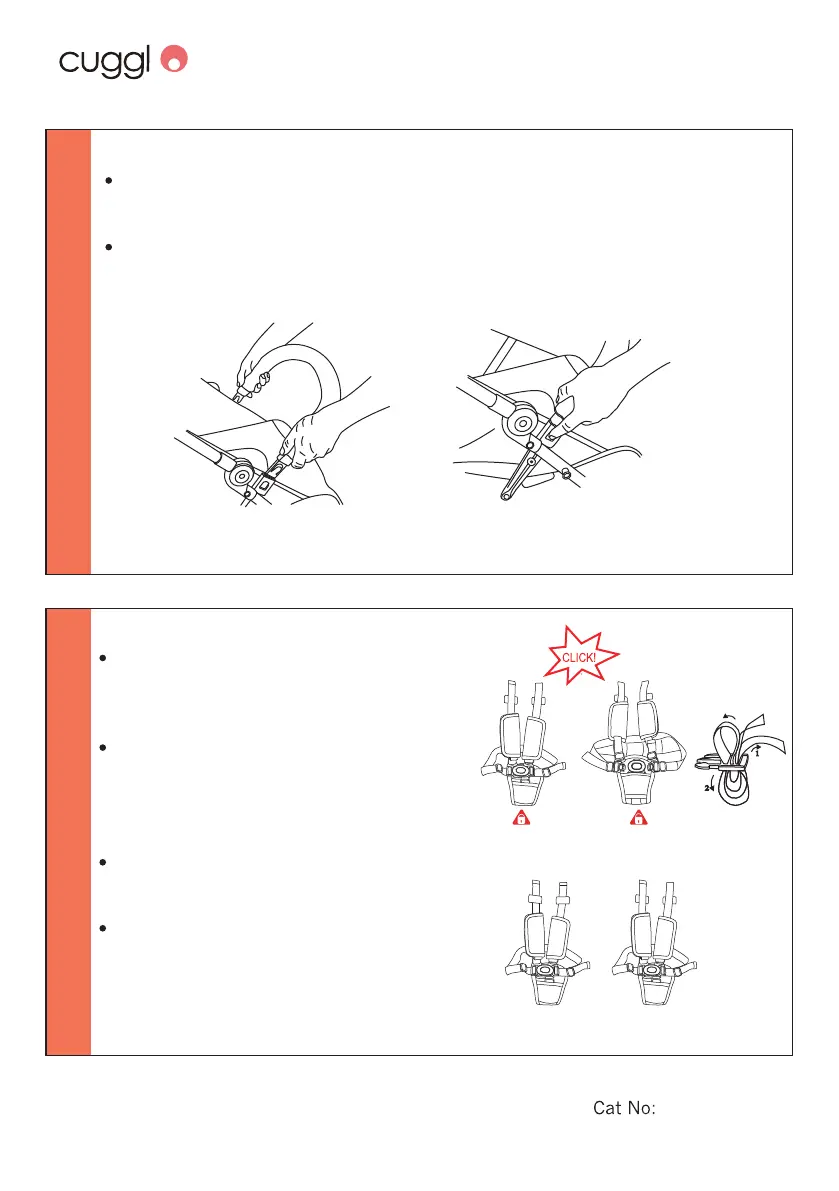 cuggl

CLICK!

1
2

Cat No: