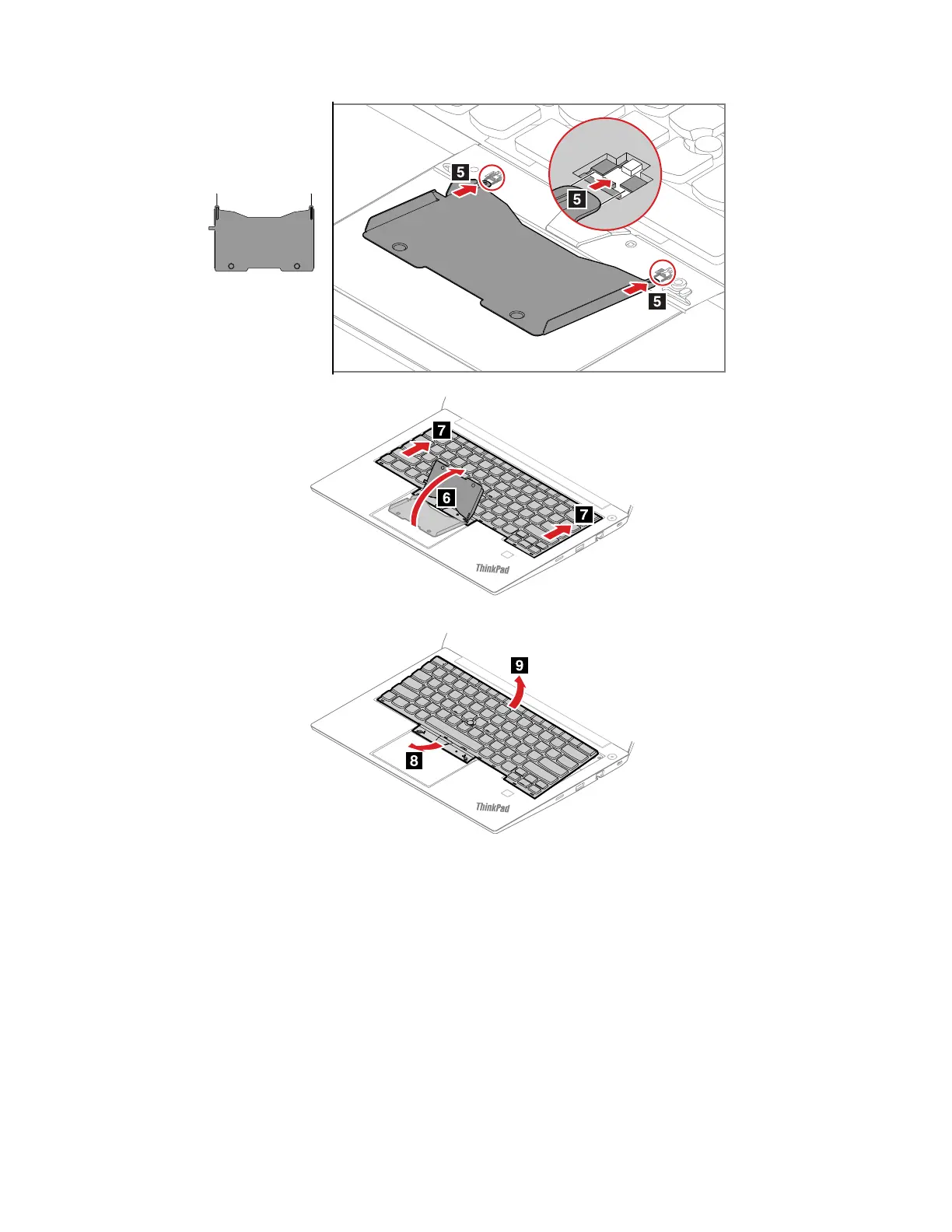 5
5
5
7
6
7
ThinkPad
9
8
ThinkPad