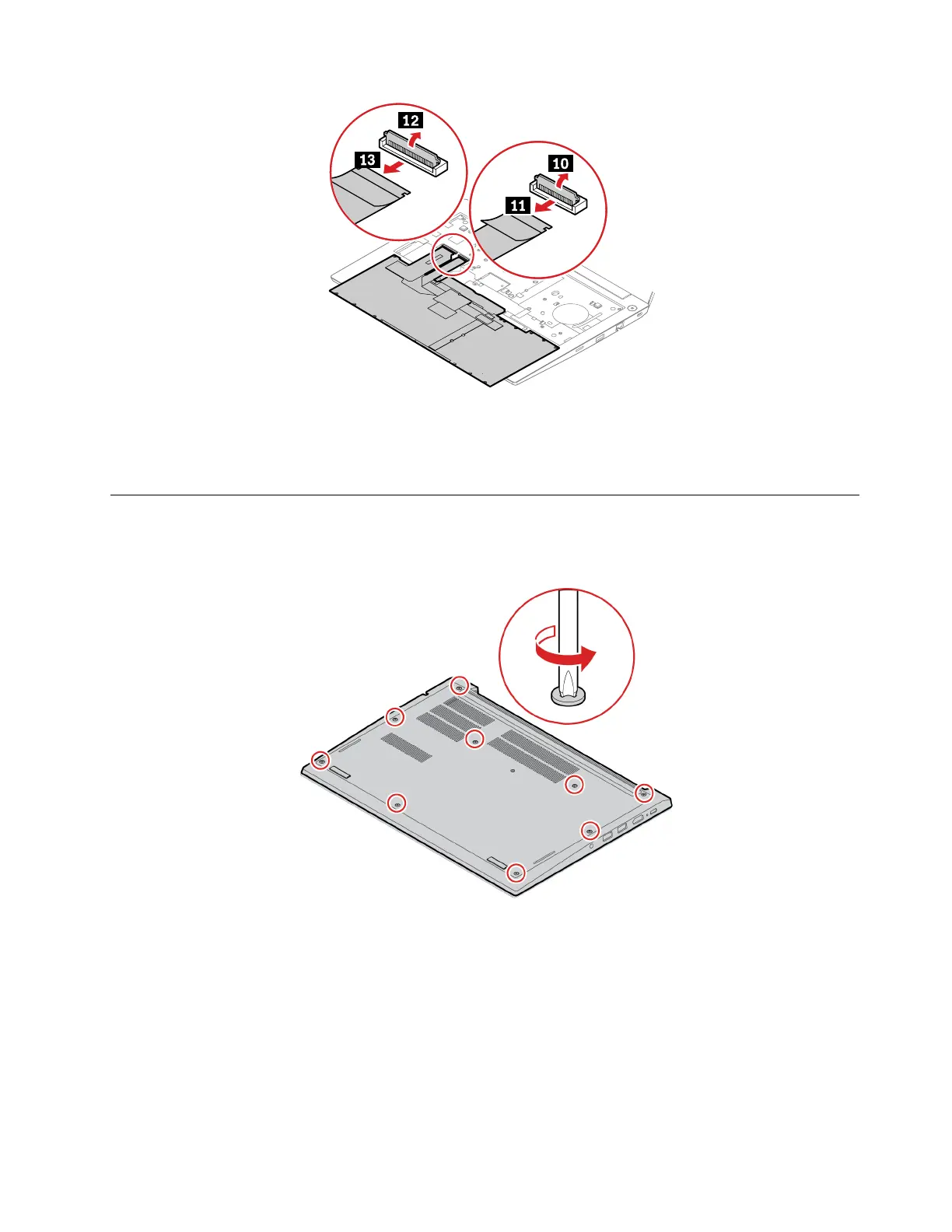 12

13

10

11