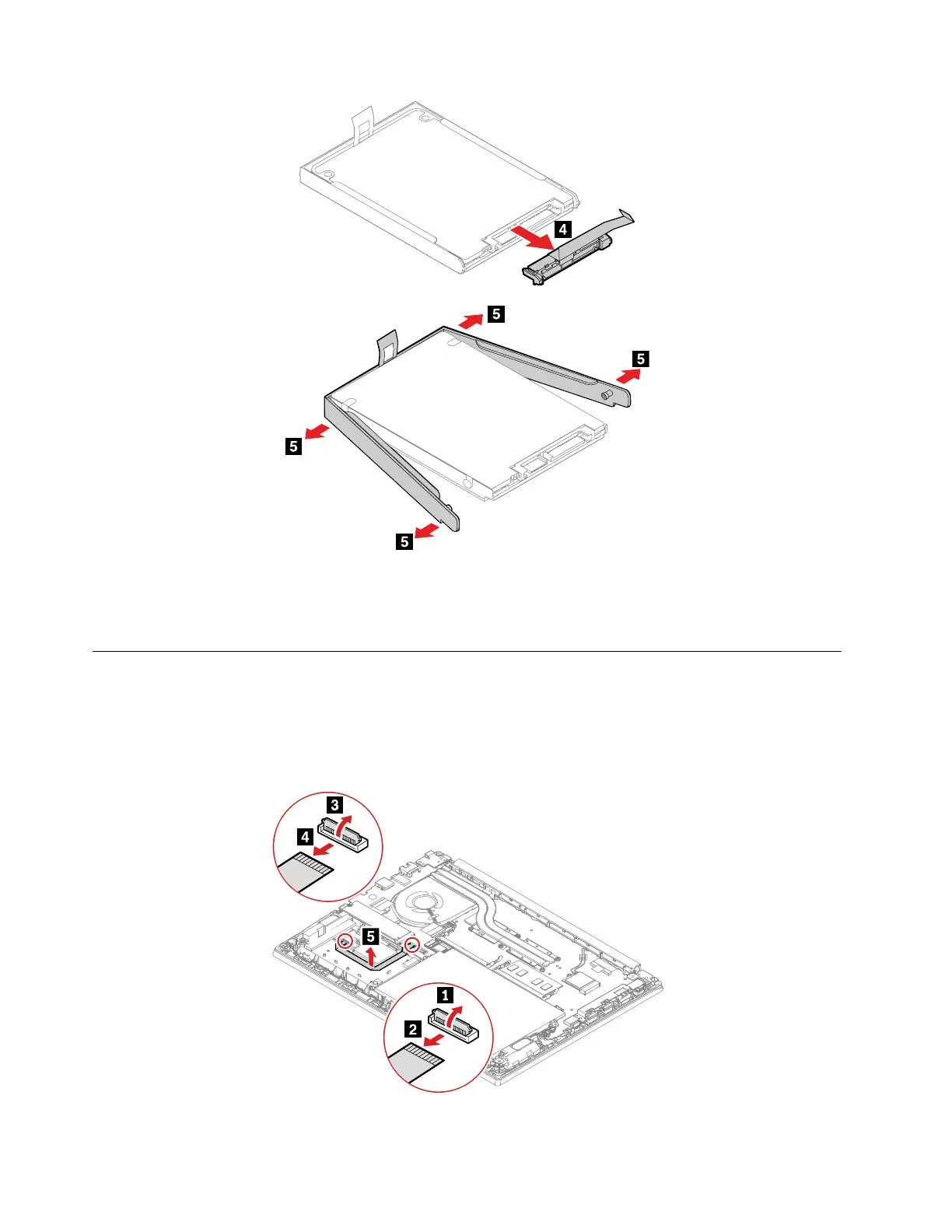 4

5

5

5

5

3

4

5

1

2