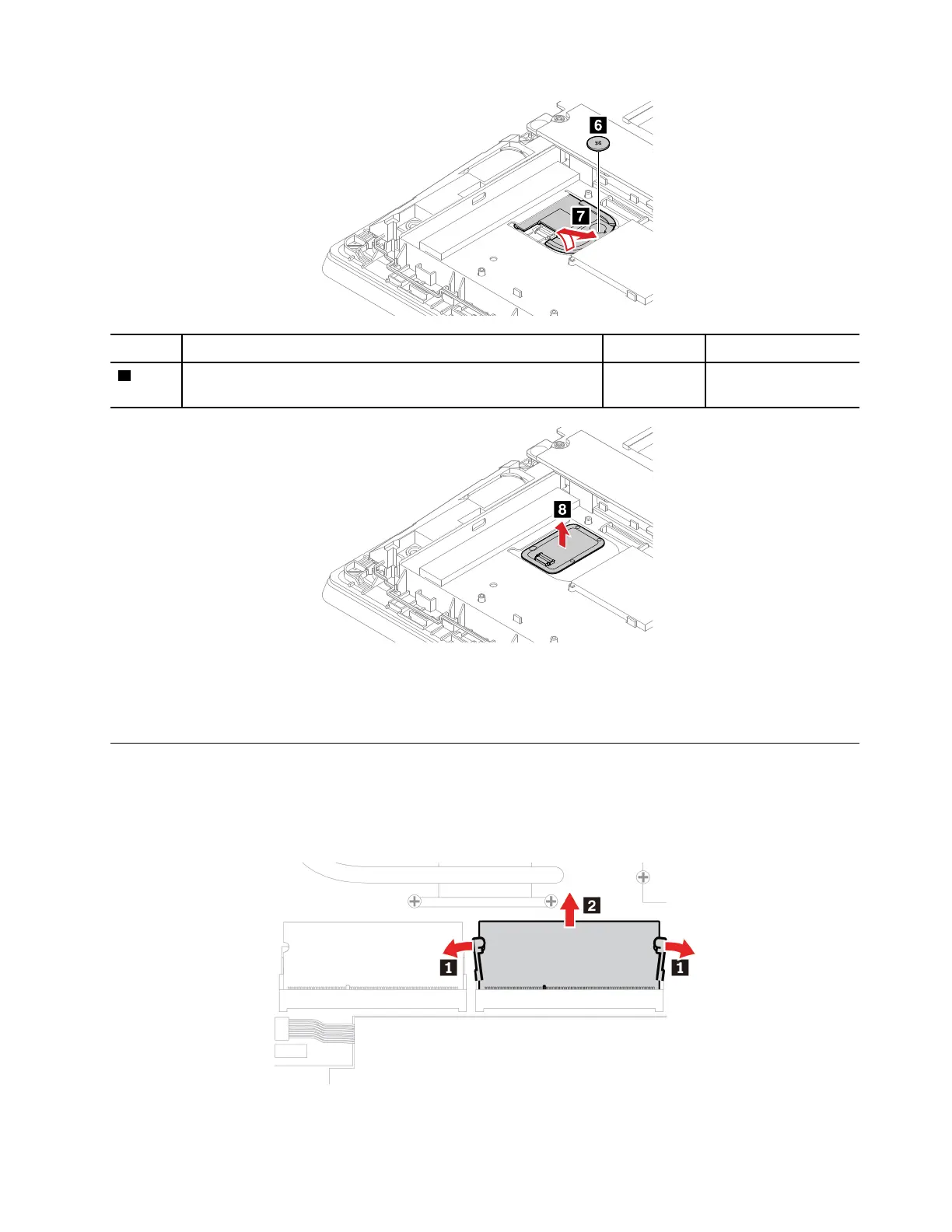 6

7

8

2

1

1