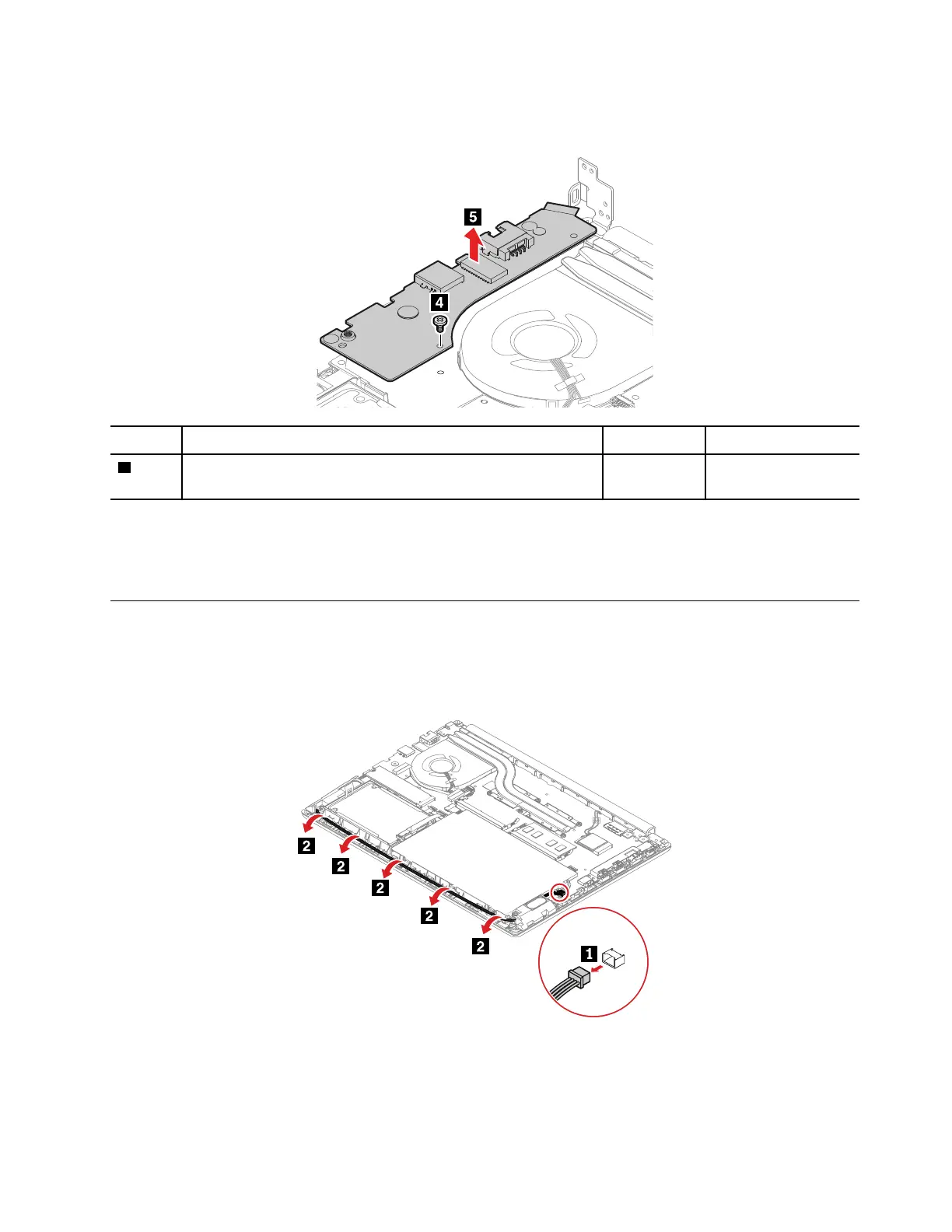 5

4

2

2

2

2

2

1