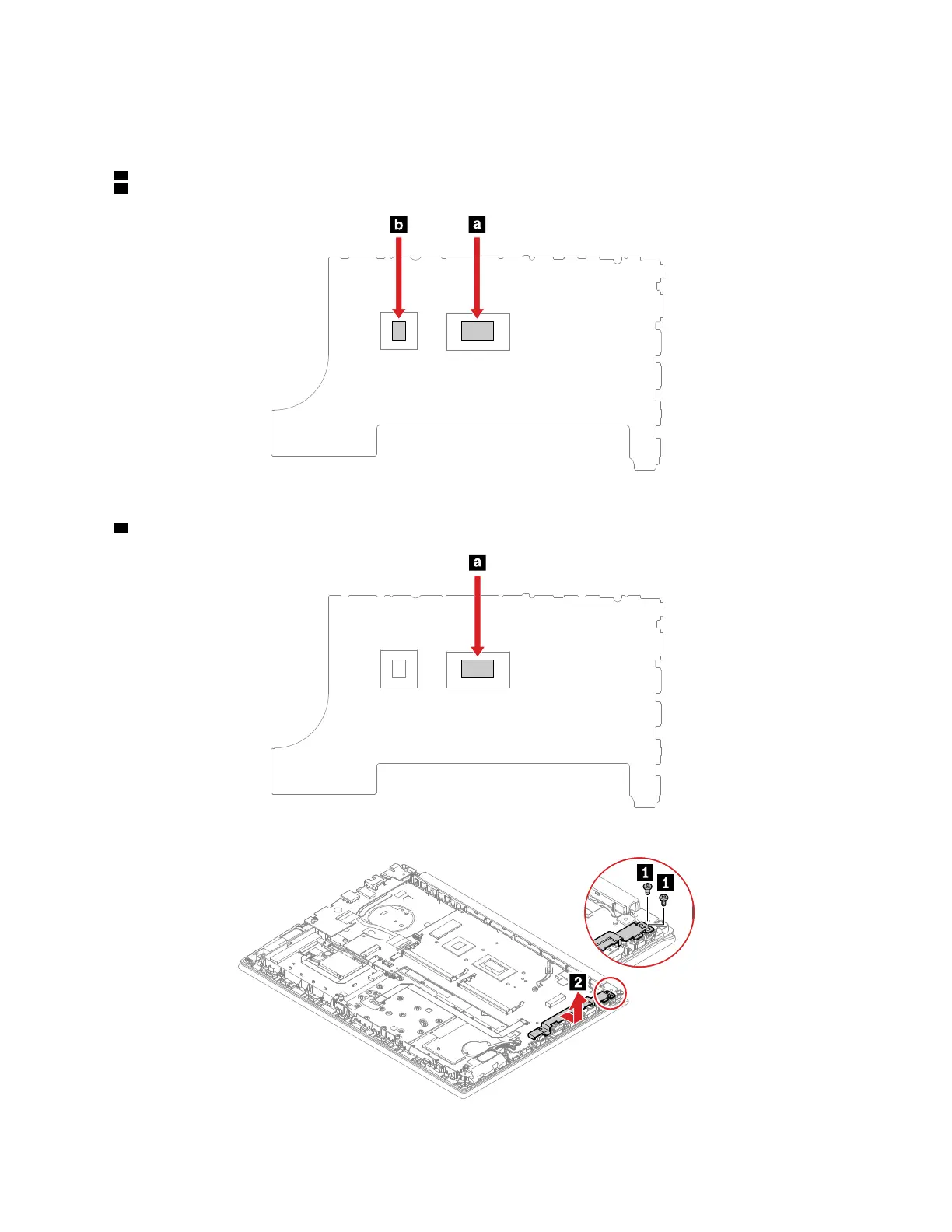 b

a

a

1

1

2