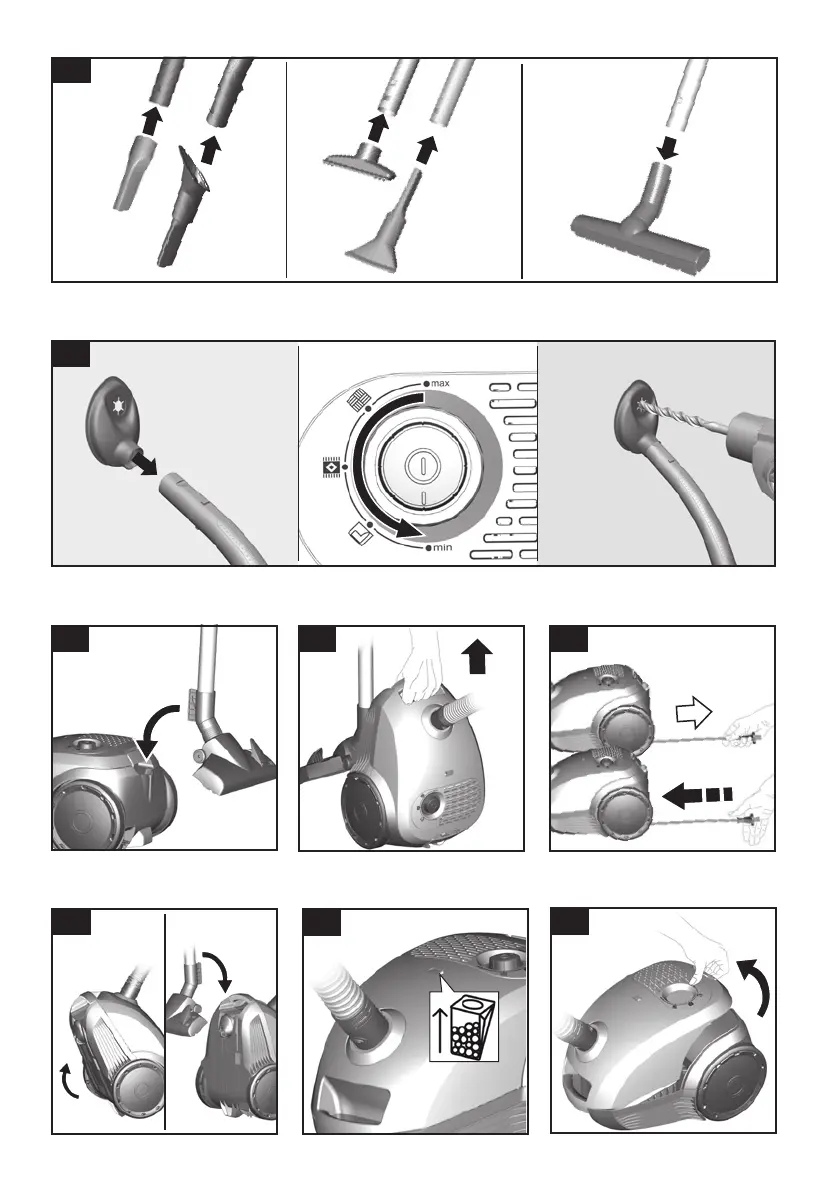 max

min