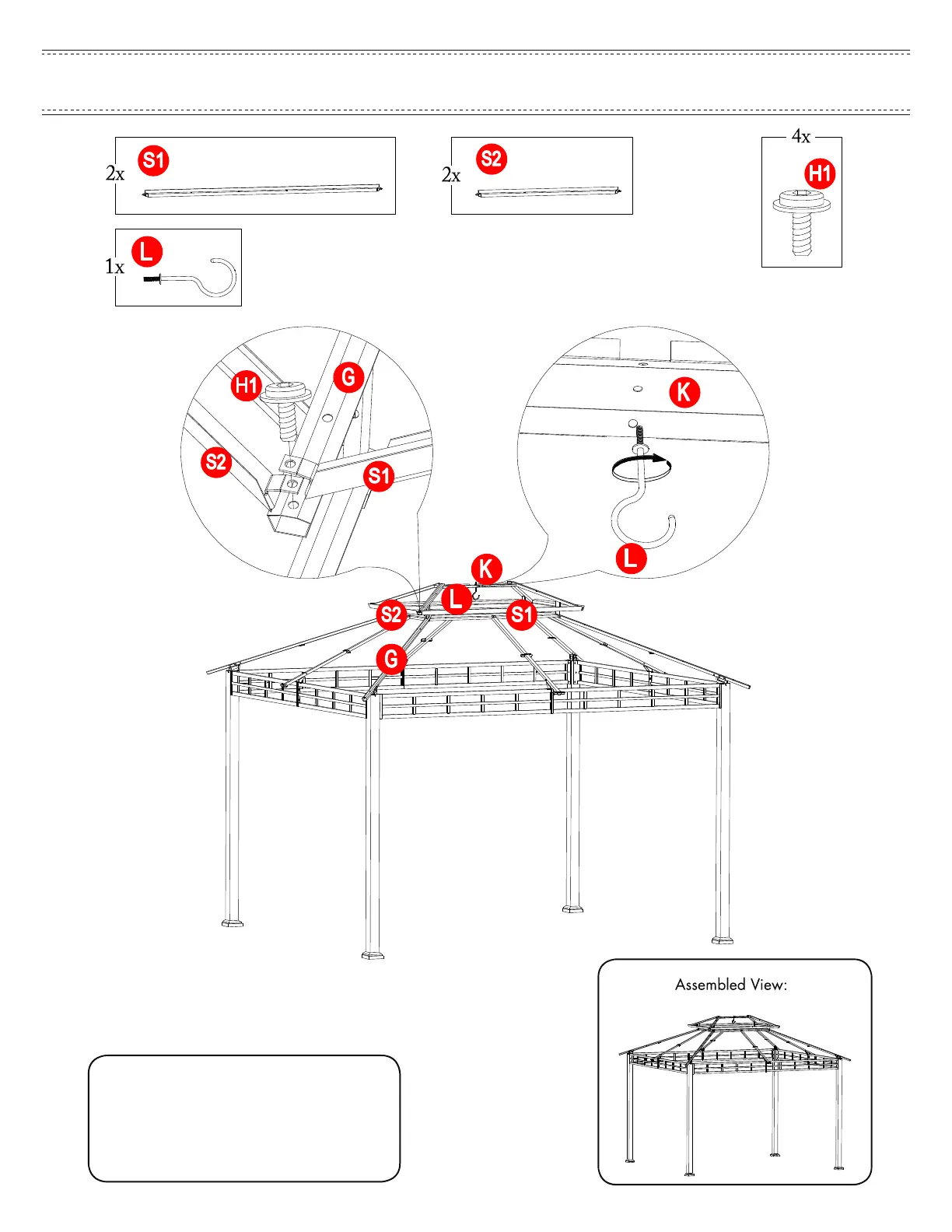 2x S1

2x S2

4x H1

1x L

H1 G S2 S1

K L

K L S2 S1 G

Assembled View: