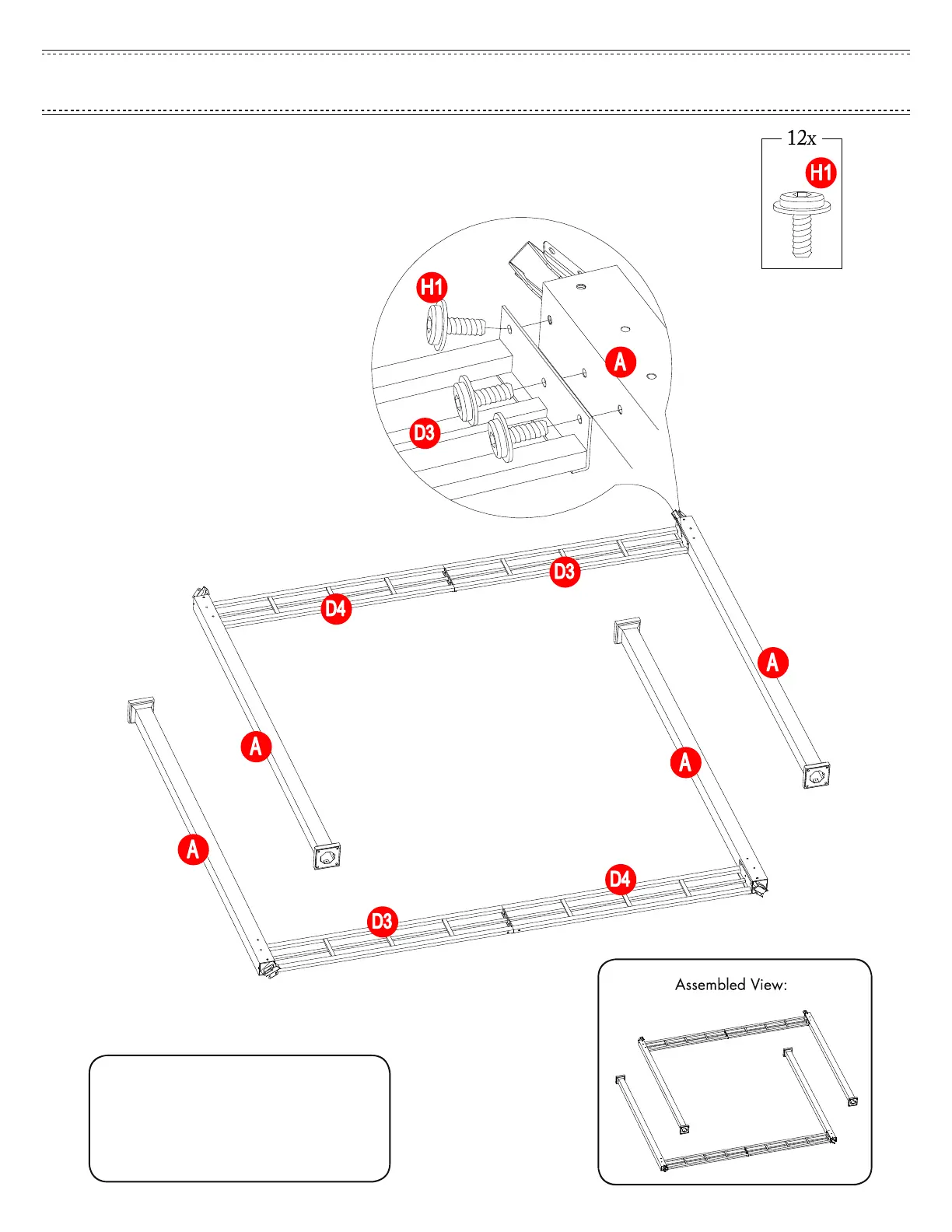 12x
H1

H1
A
D3

D3
D4
A
A
A
A
D4
D3

Assembled View: