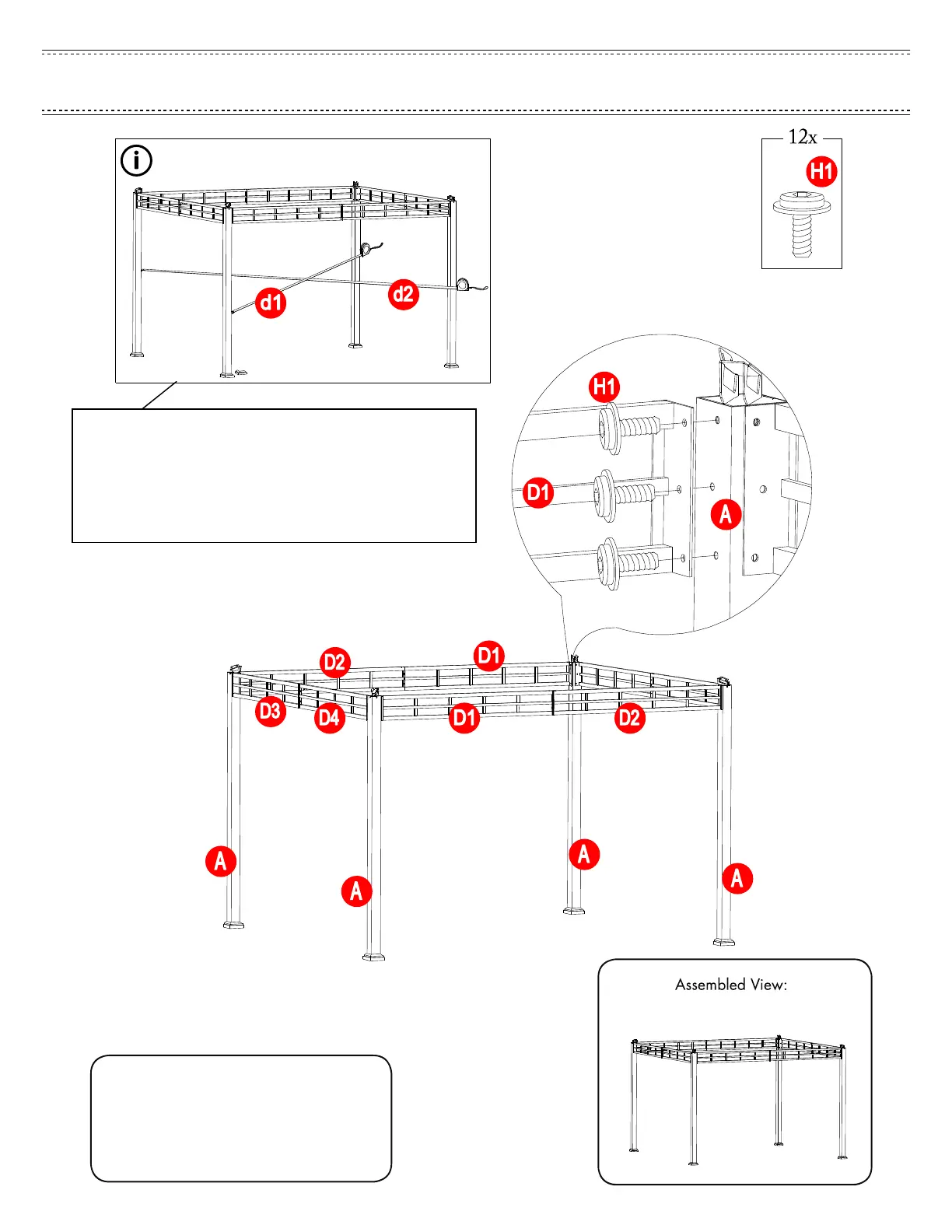 12x

H1

d1

d2

H1

D1

A

D2

D1

D3

D4

D1

D2

A

A

A

A

Assembled View: