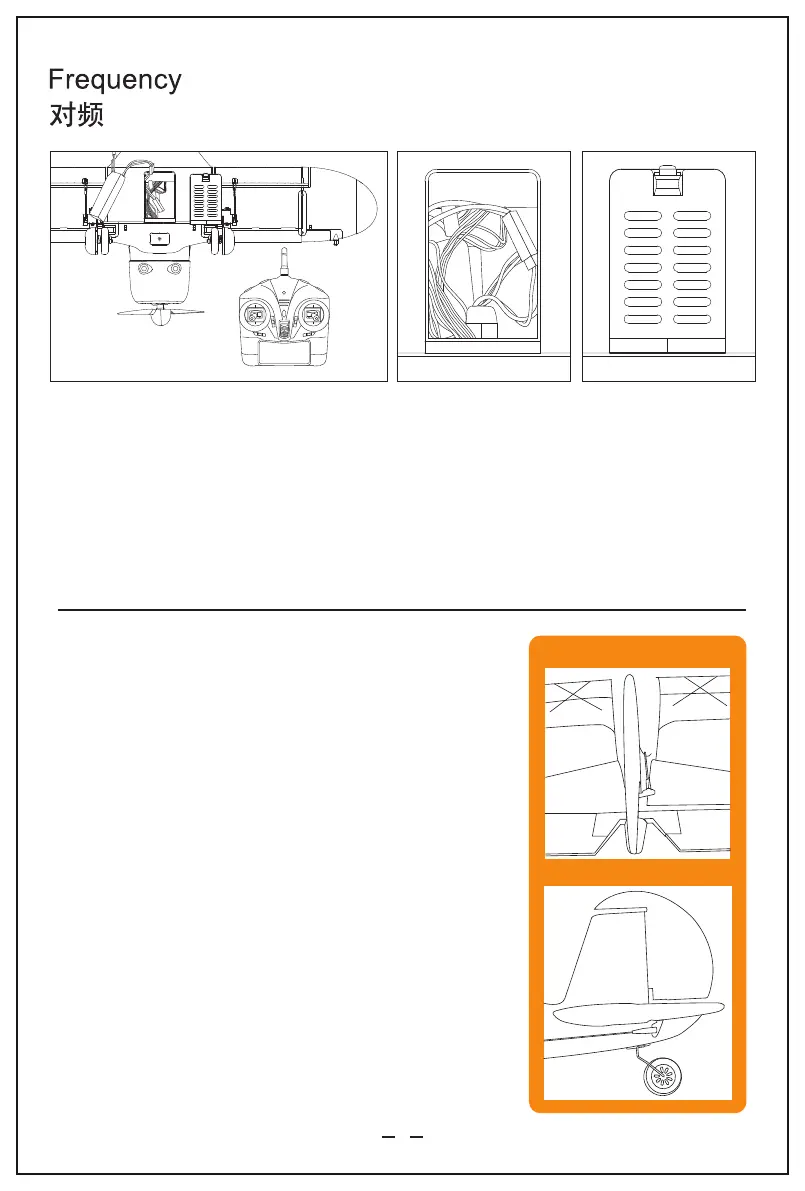 Frequency
对频

– –