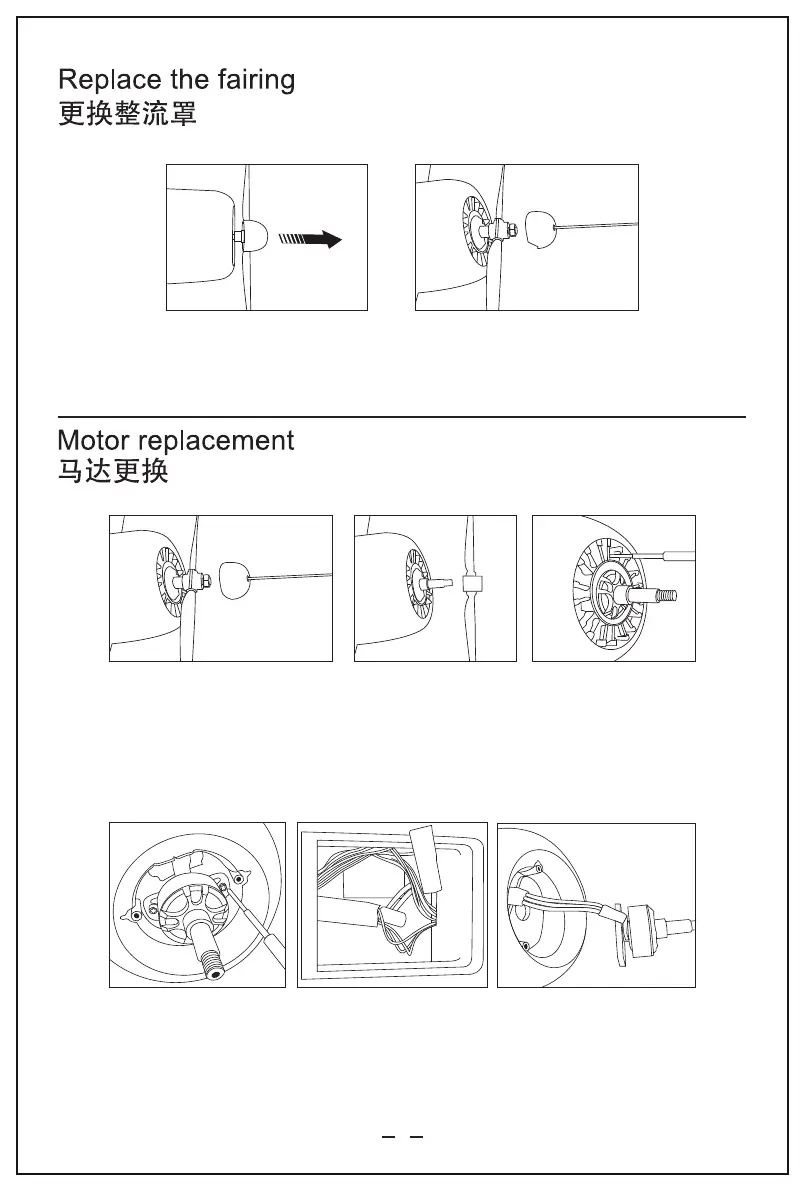 Replace the fairing
更换整流罩

Motor replacement
马达更换

– –