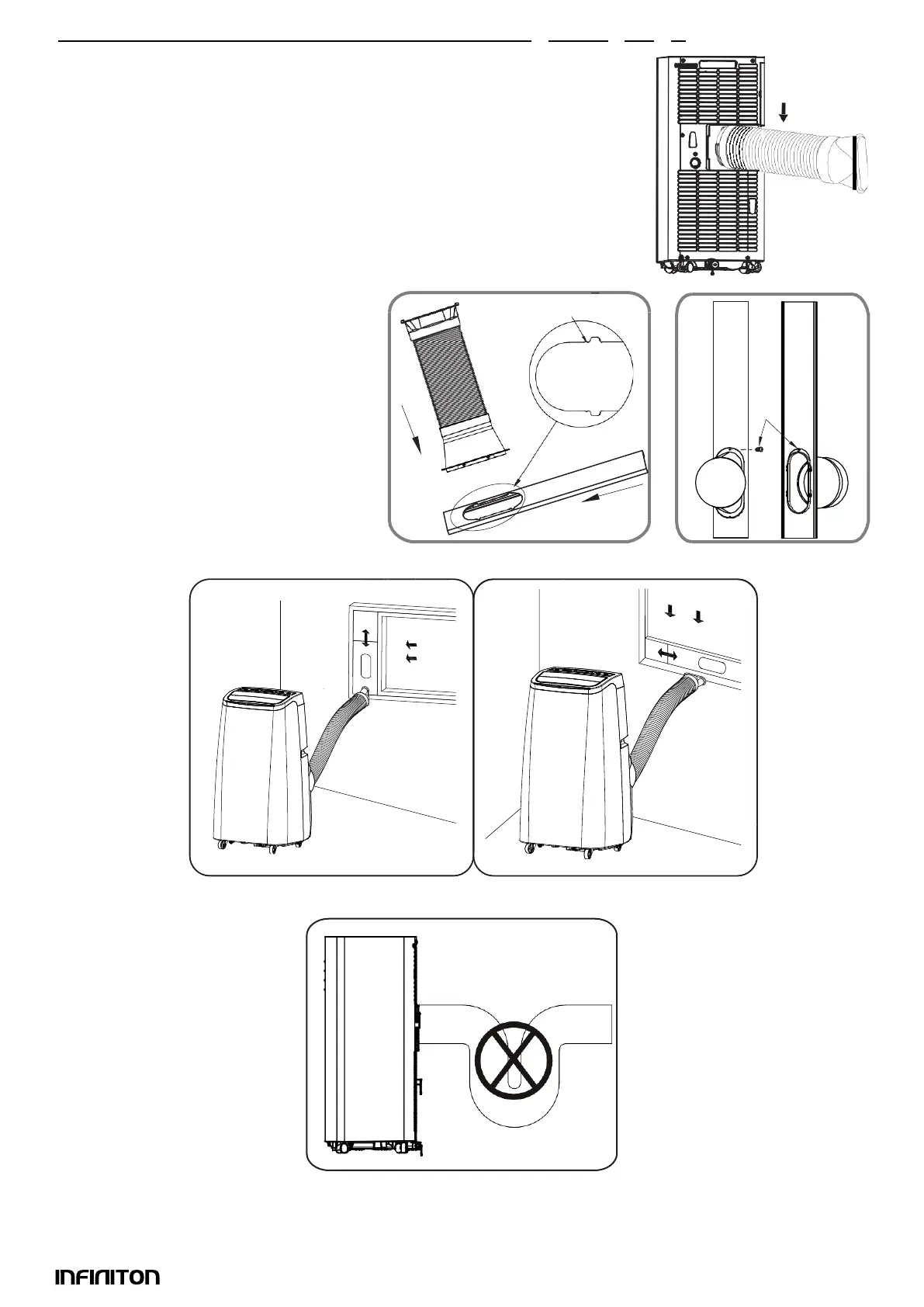 INFINITON