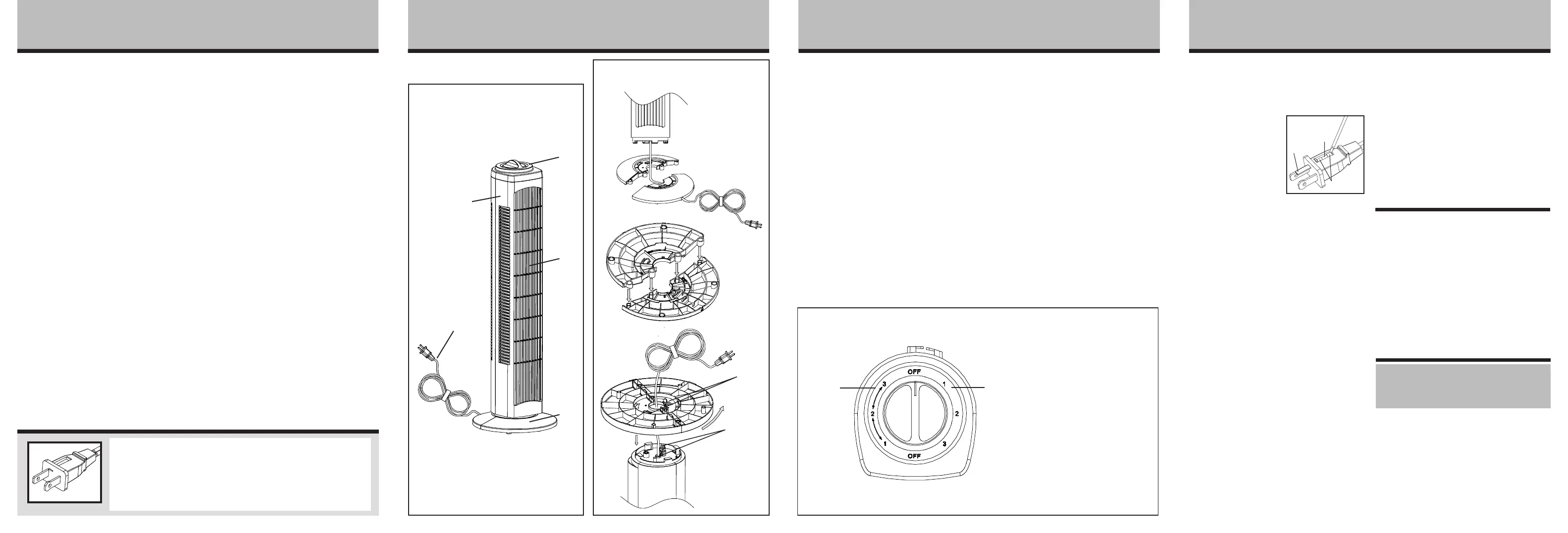 OFF
3
1
2
2
1
3
OFF