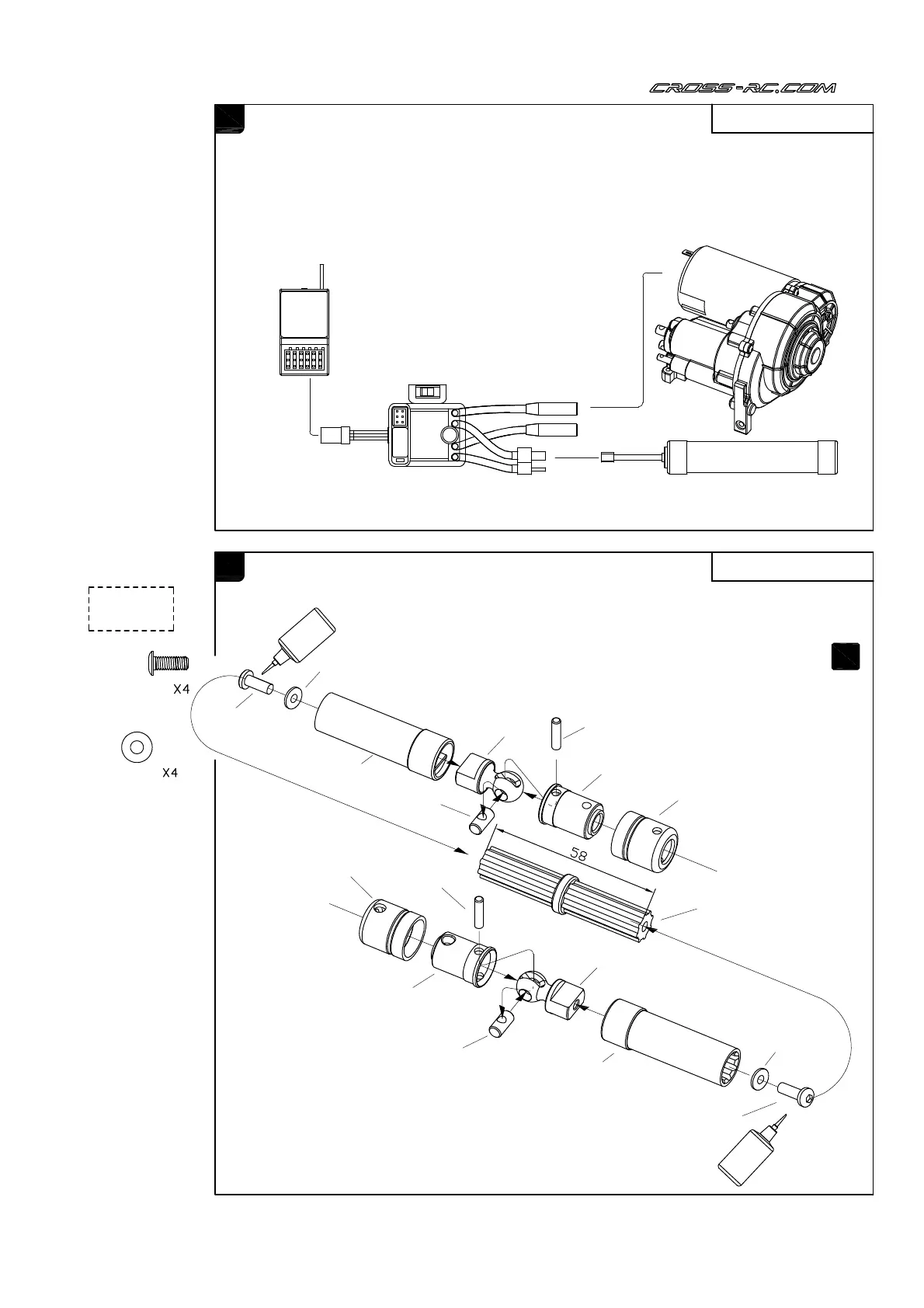 CROSS-RC.COM

X4

X4

58