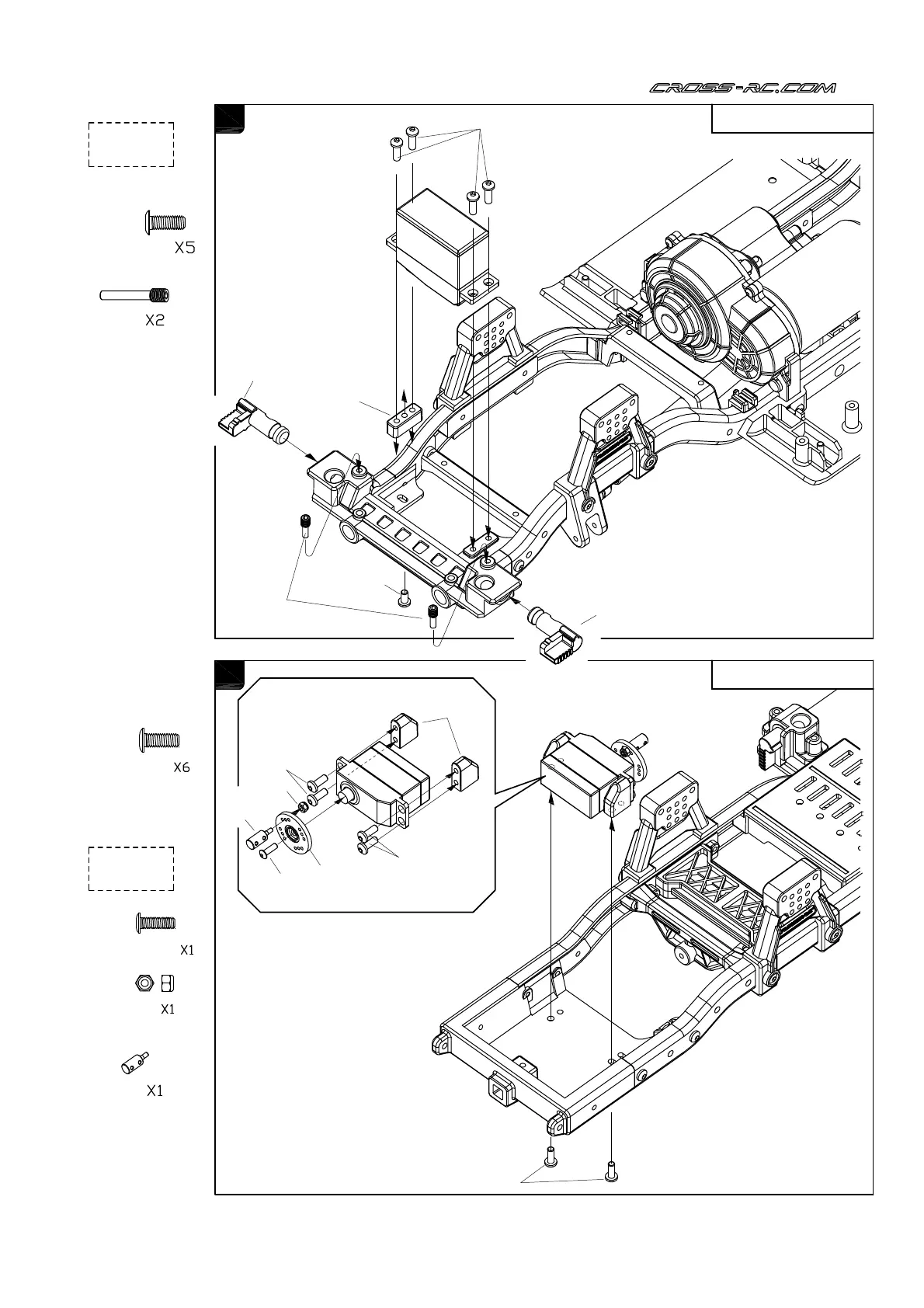 CROSS-RC.COM

X5

X2

X6

X1

X1

X1