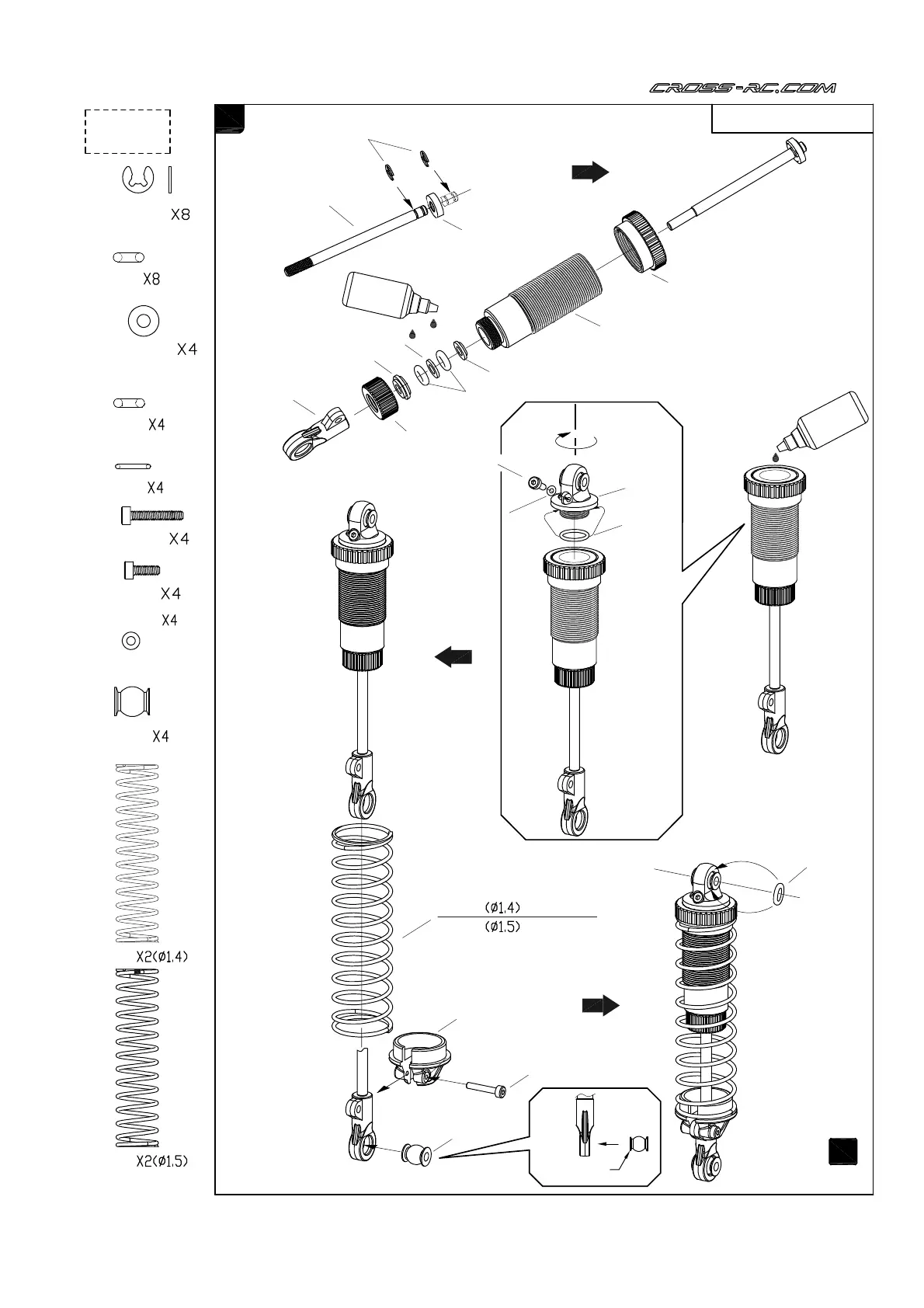 CROSS-RC.COM

X8

X8

X4

X4

X4

X4

X4

X4

X4

X2(Ø1.4)

X2(Ø1.5)

(Ø1.4)
(Ø1.5)