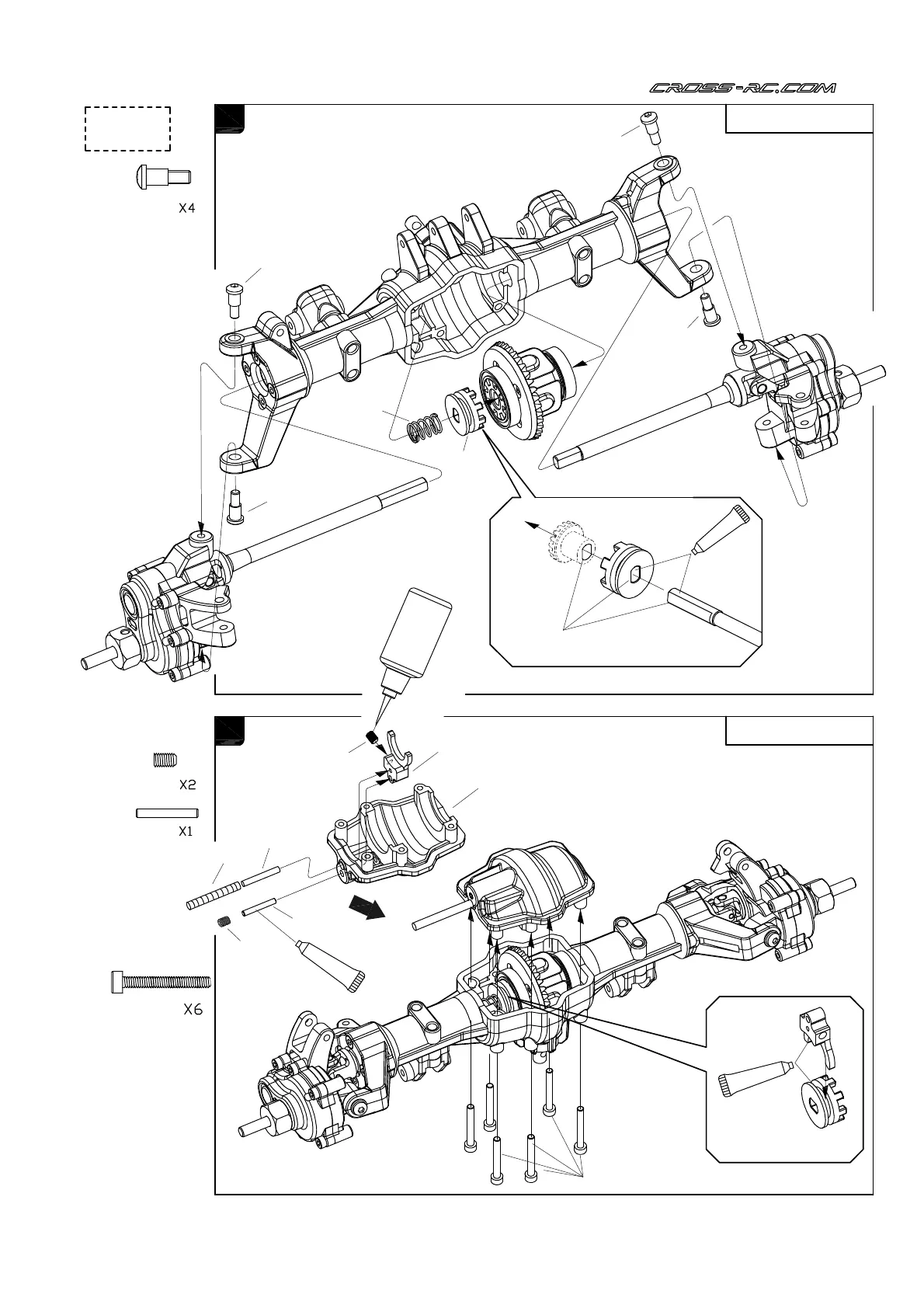 CROSS-RC.COM

X4

X2

X1

X6