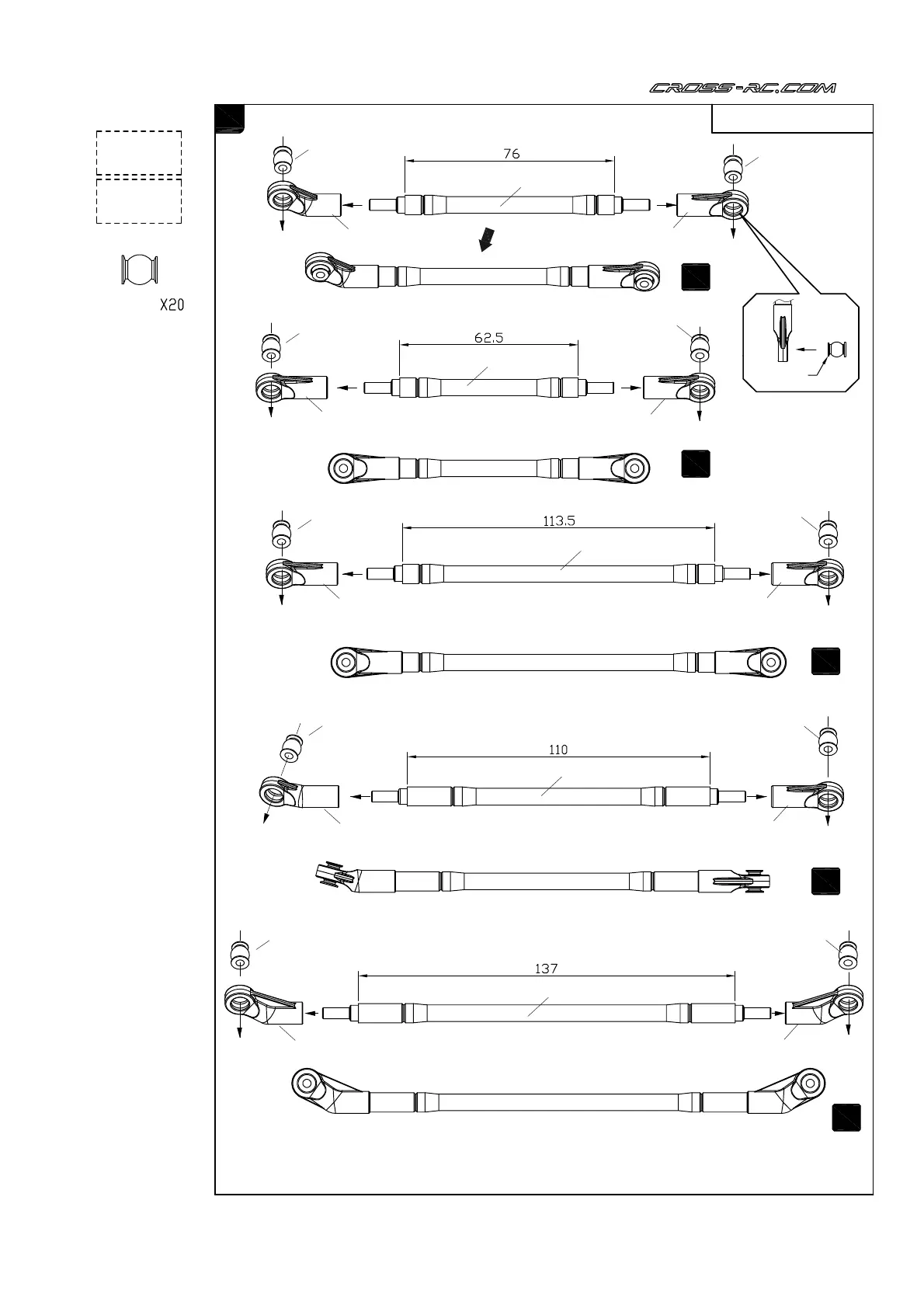 CROSS-RC.COM

X20

76

62.5

113.5

110

137