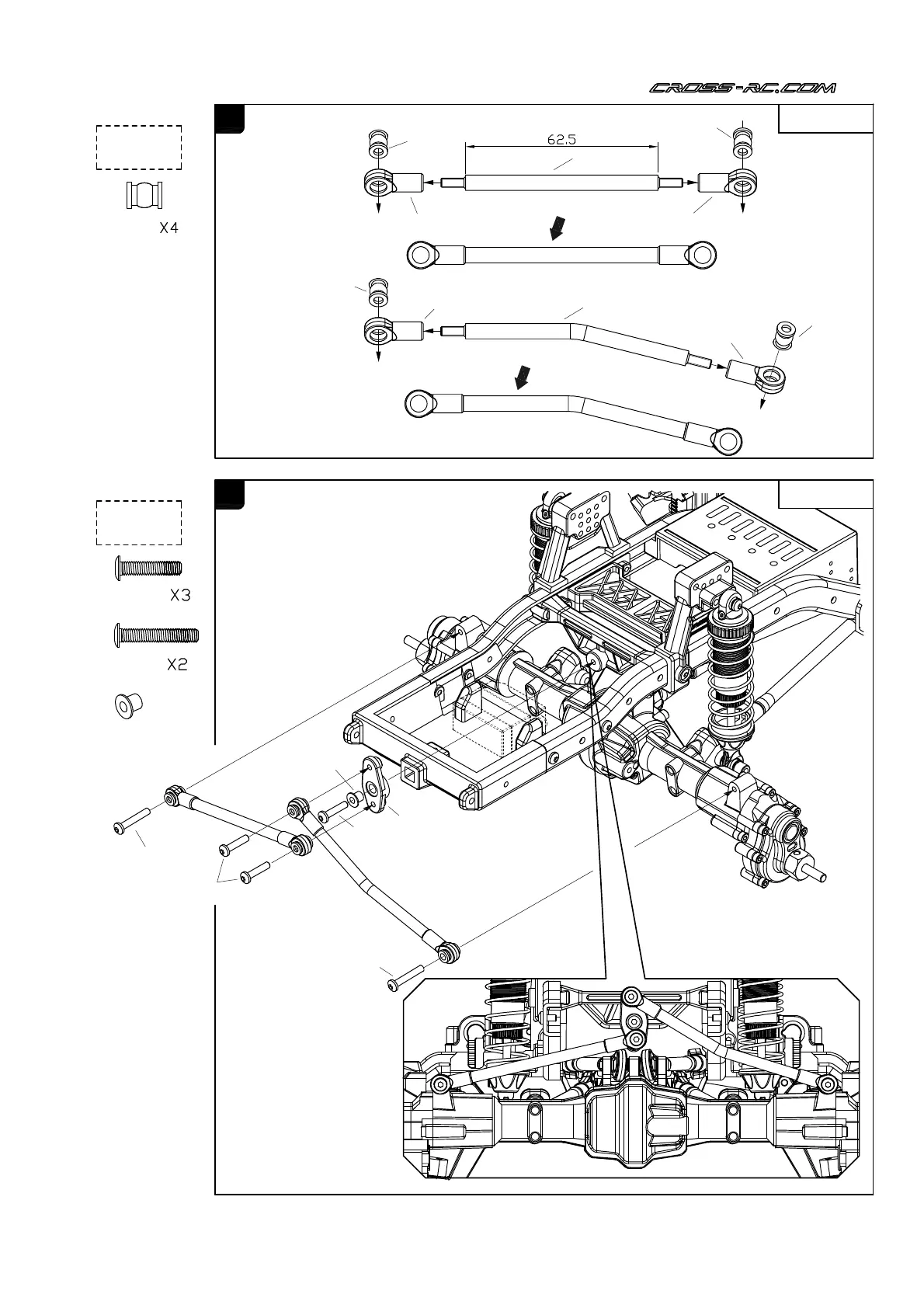 CROSS-RC.COM

X4

62.5

X3

X2