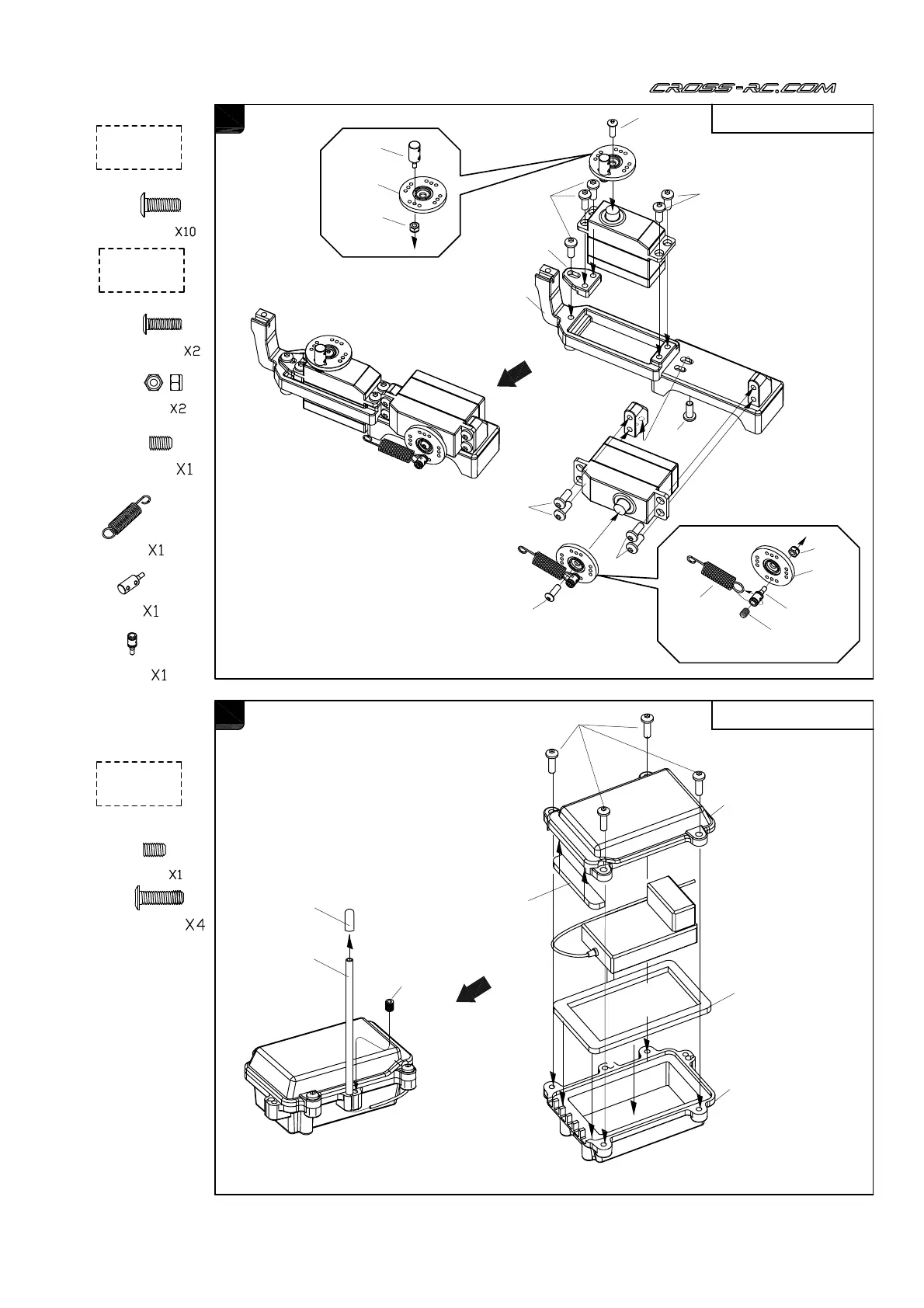 CROSS-RC.COM

X10

X2

X2

X1

X1

X1

X1

X1

X4