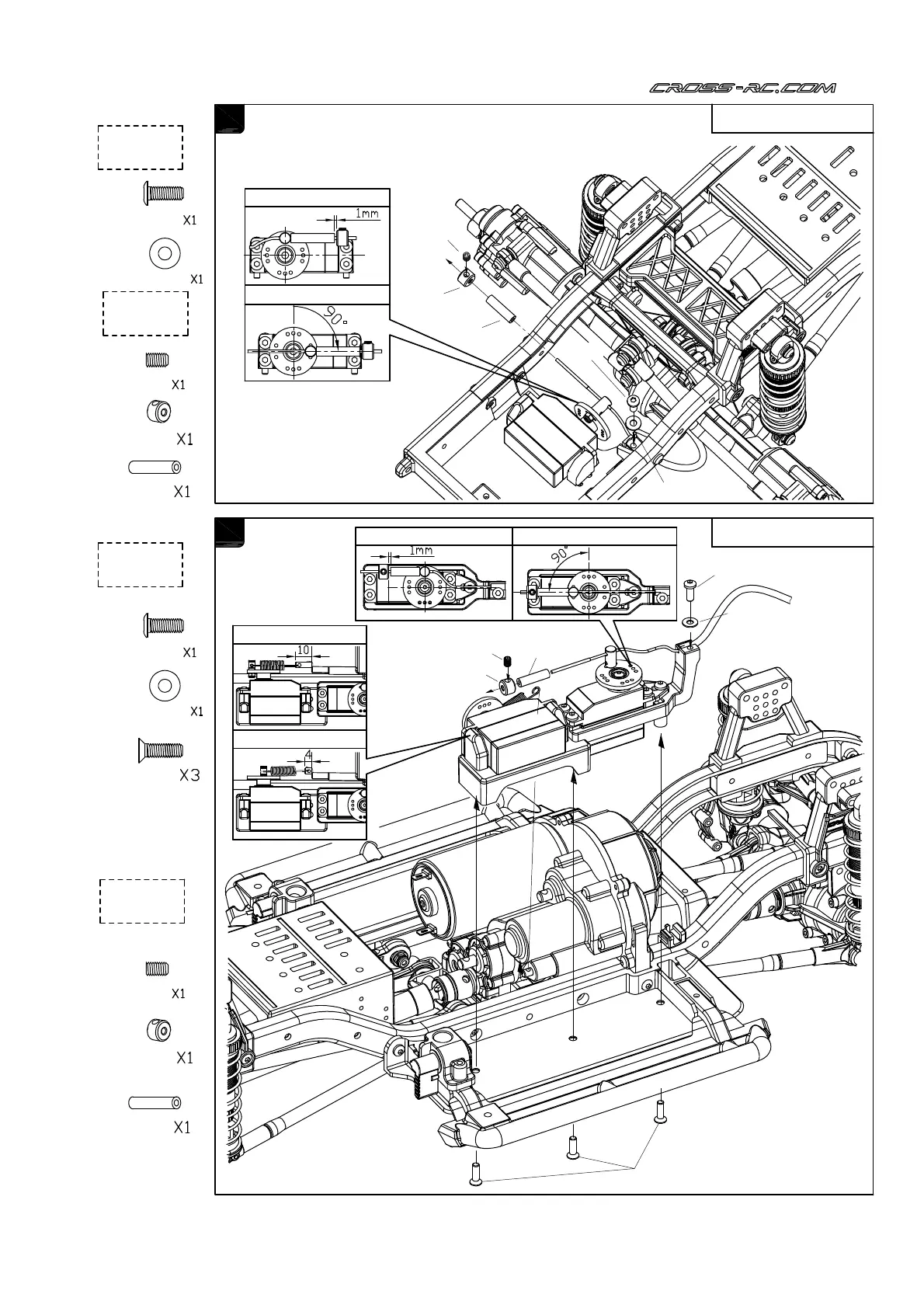 CROSS-RC.COM

X1

X1

X1

X1

X1

1mm

90°

X1

X1

X3

X1

X1

X1

1mm

90°

10

4